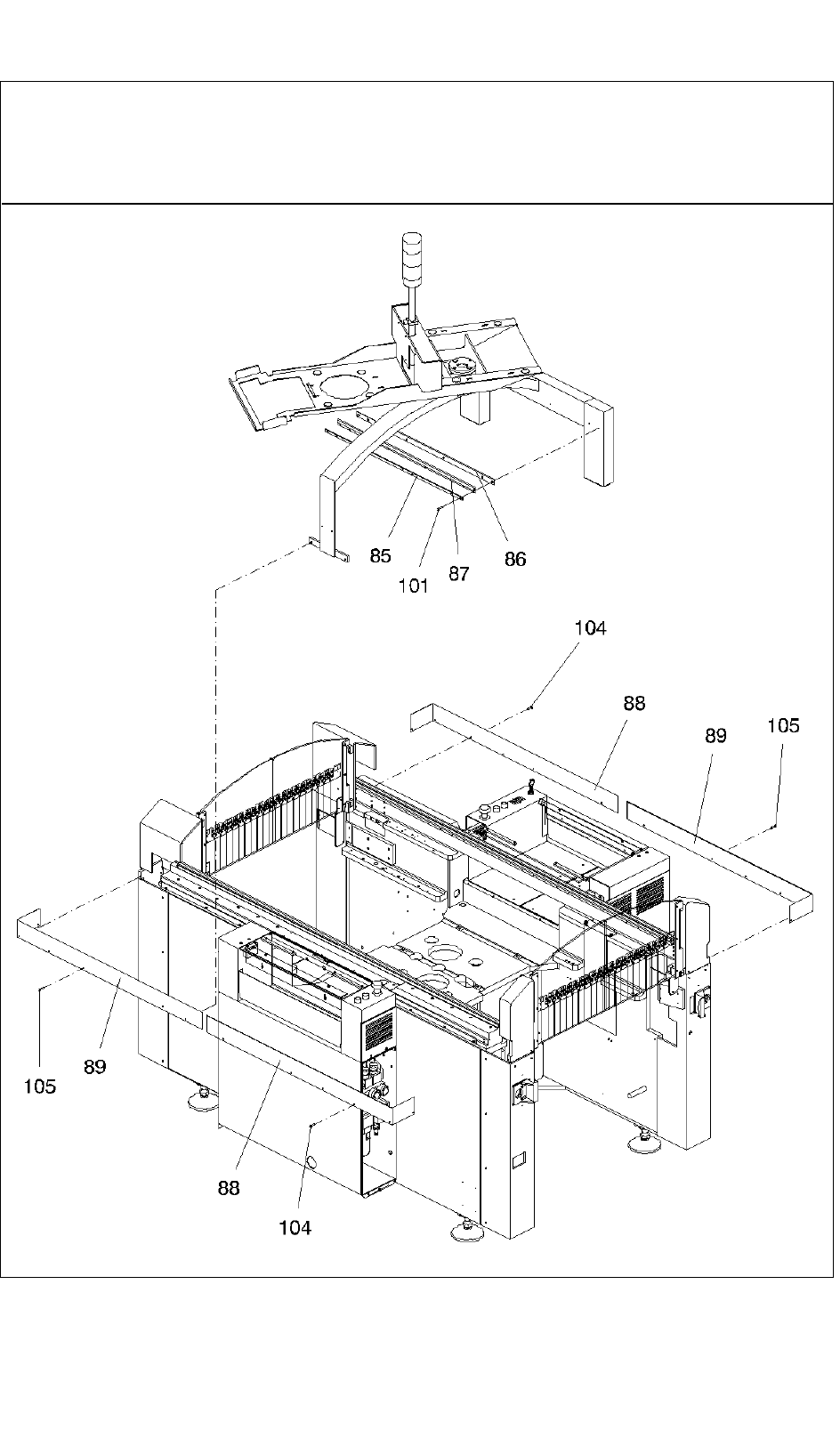 85
101
87
86
104
88
89
105
105
89
88
104