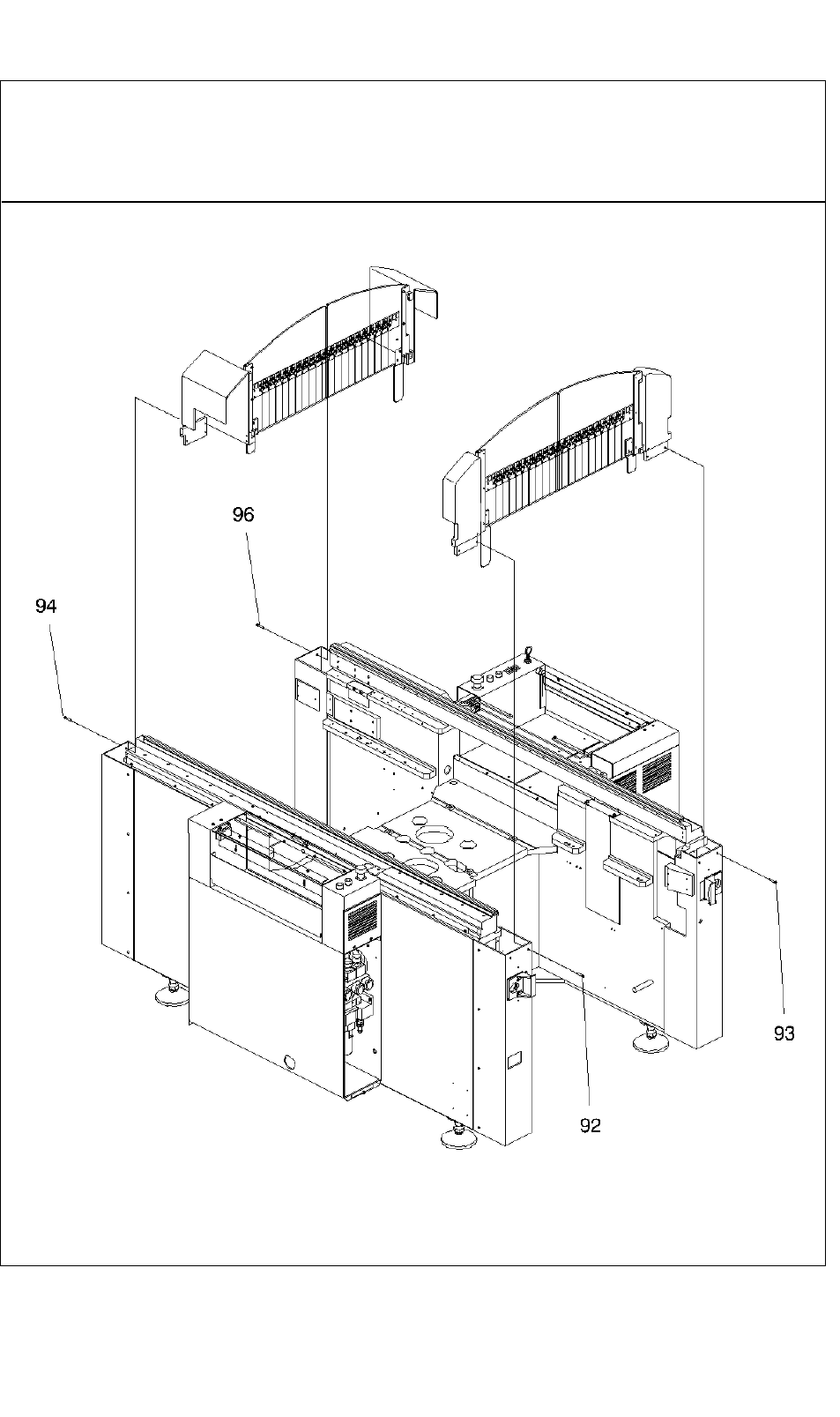 96

94

93

92