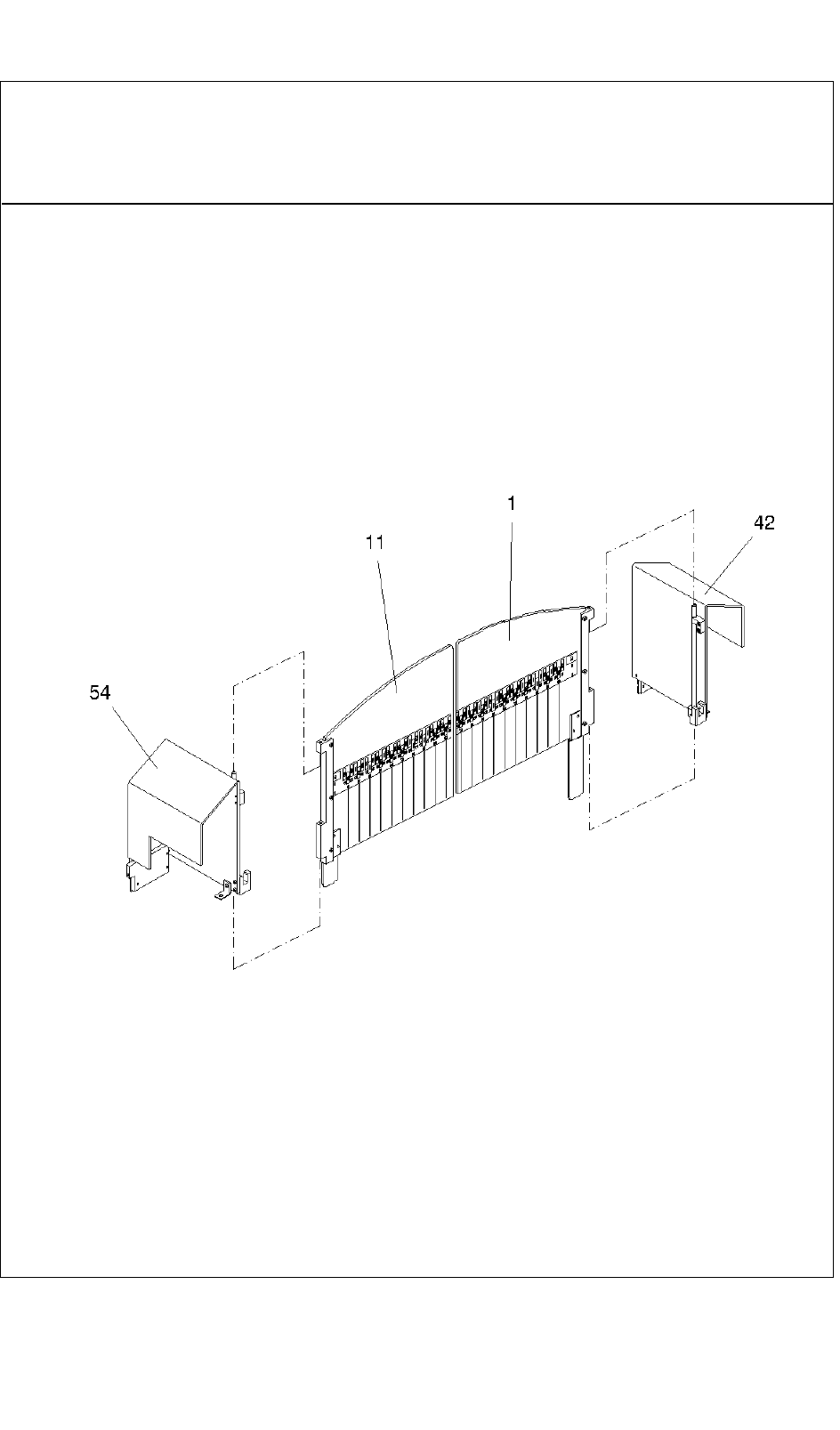 1
11
42
54