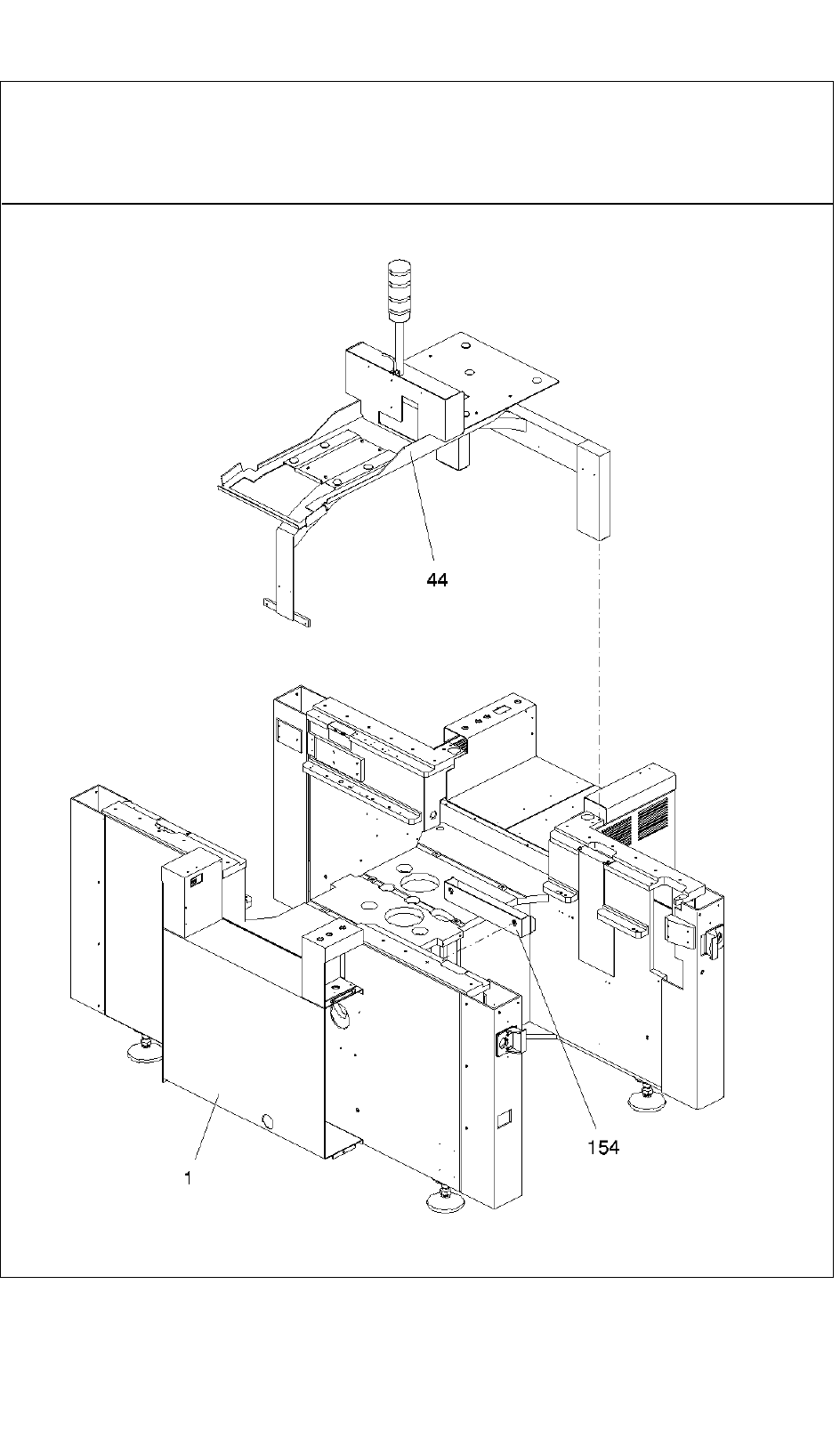 44

154

1