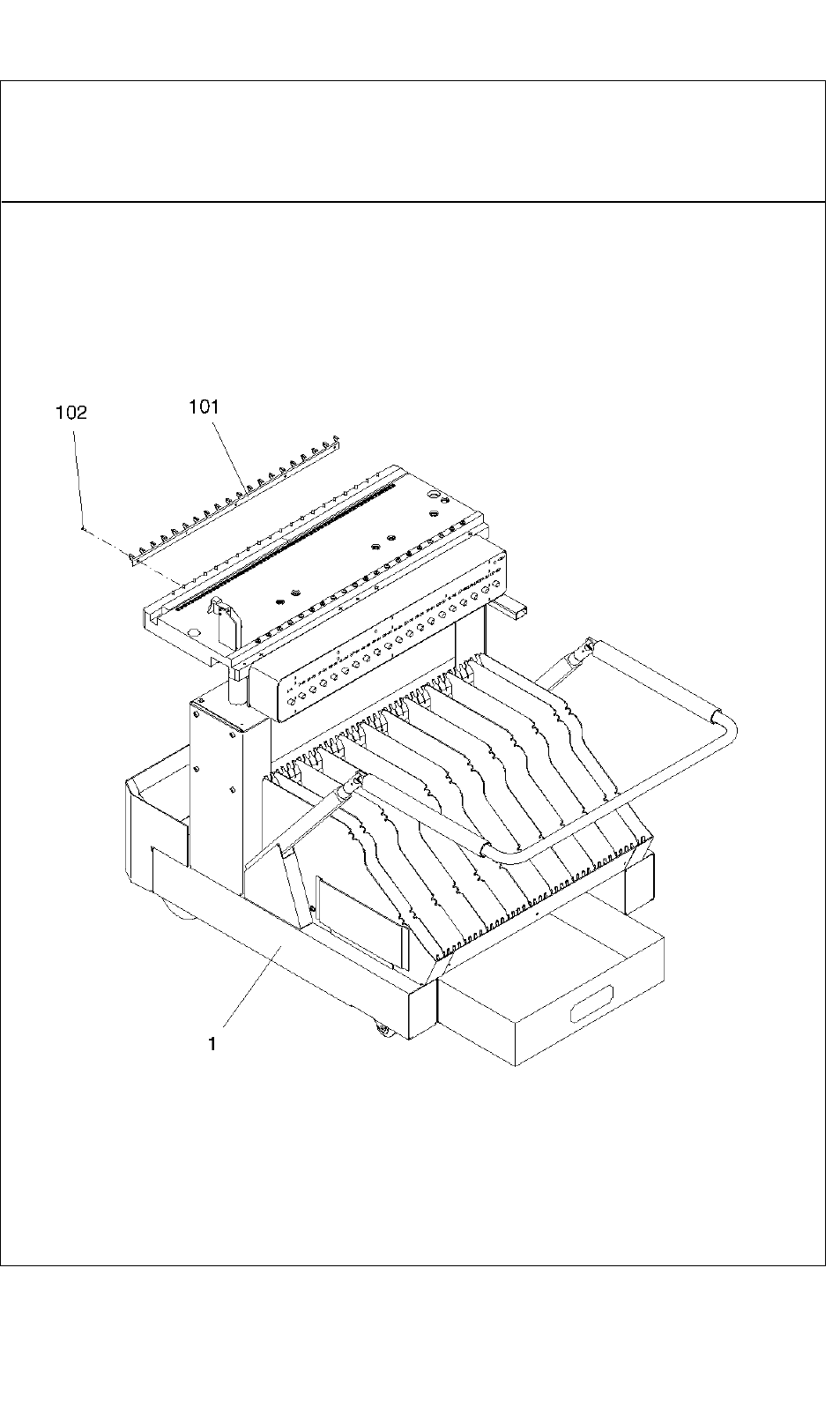 102

101

1