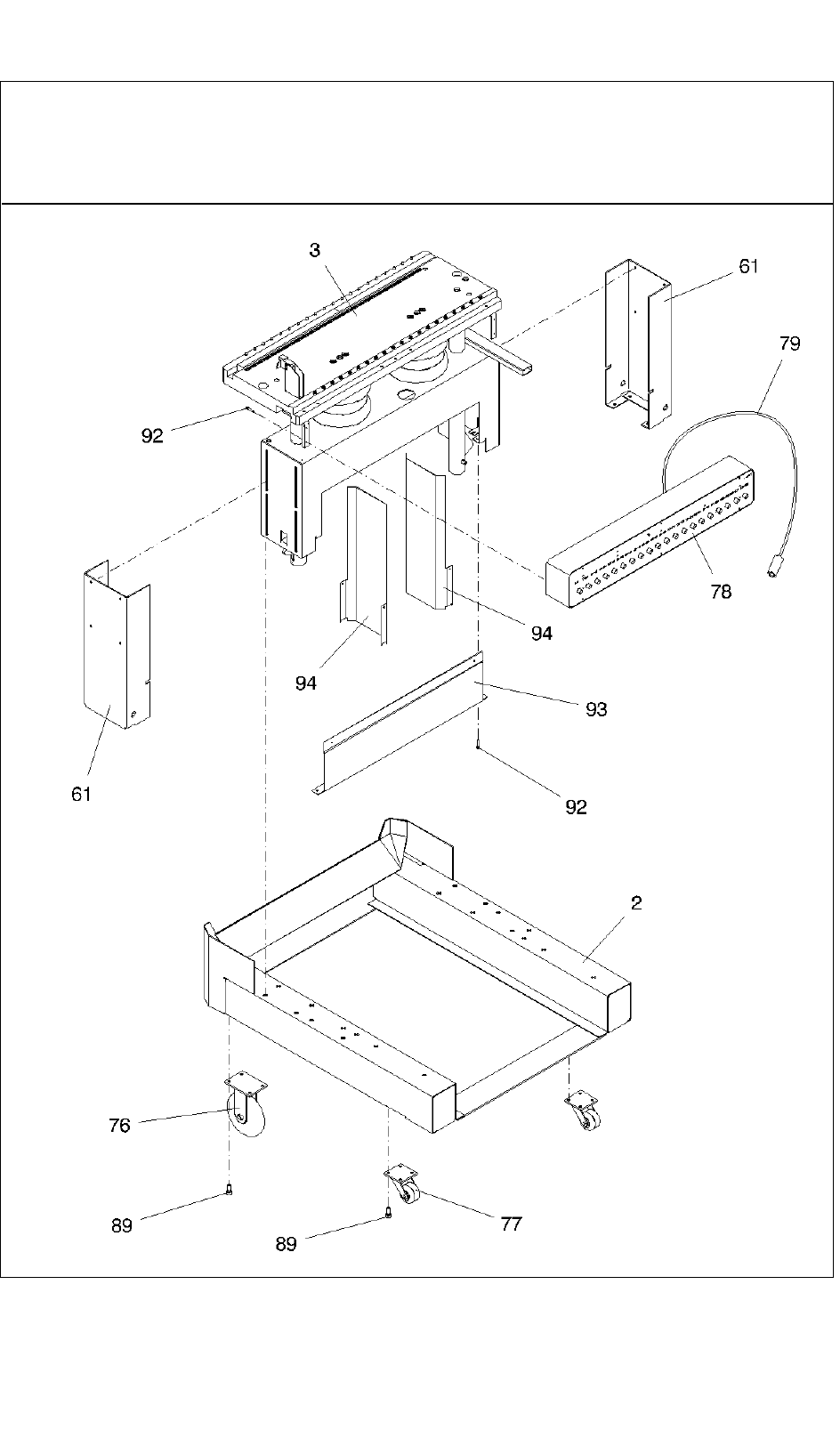 3

61

79

92

78

94

94

93

61

92

2

76

89

89

77