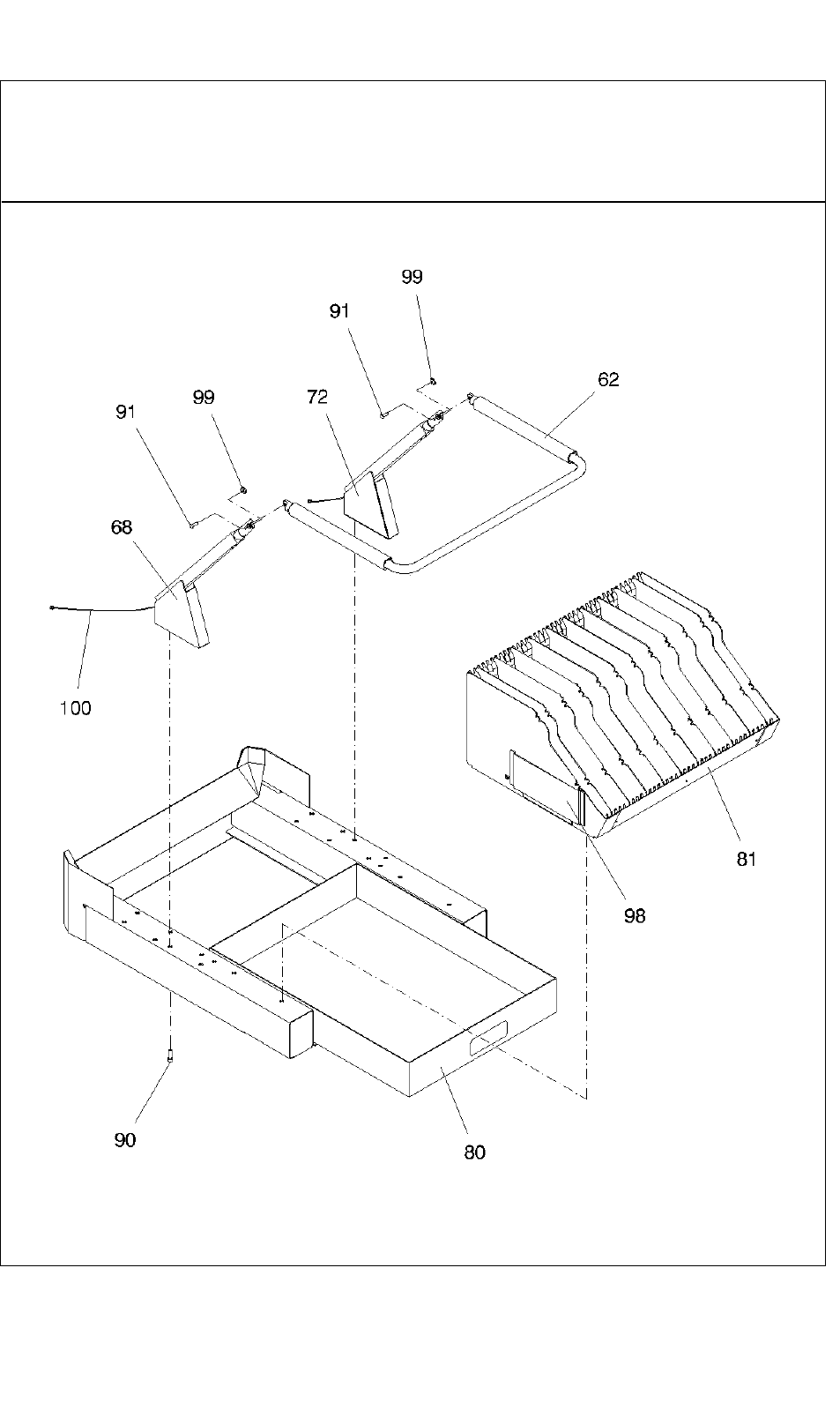 99

91

62

91

99

72

68

100

81

98

90

80