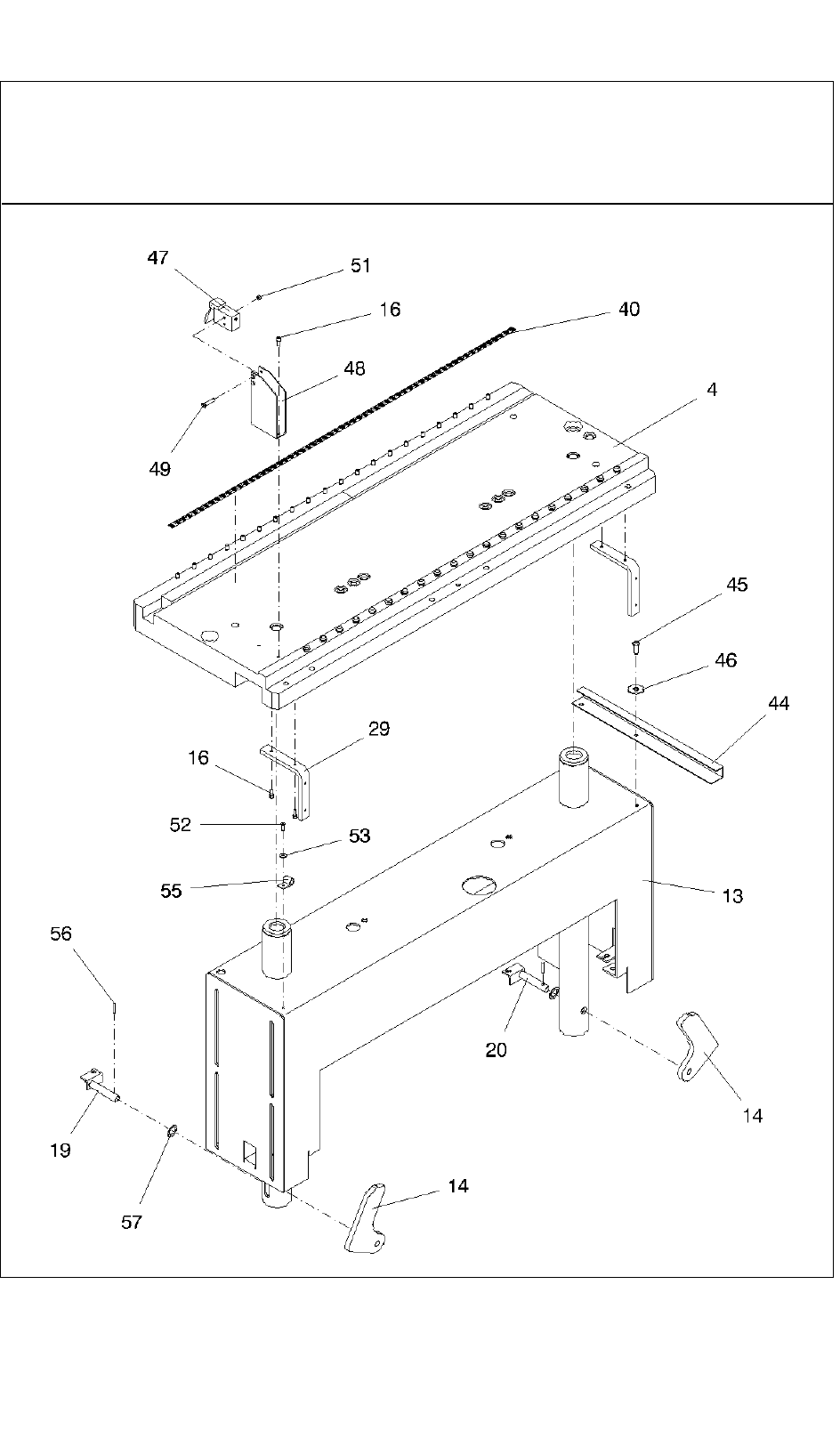 47
51
16
40
48
4
49
45
46
44
29
16
52
53
55
13
56
20
14
19
57
14