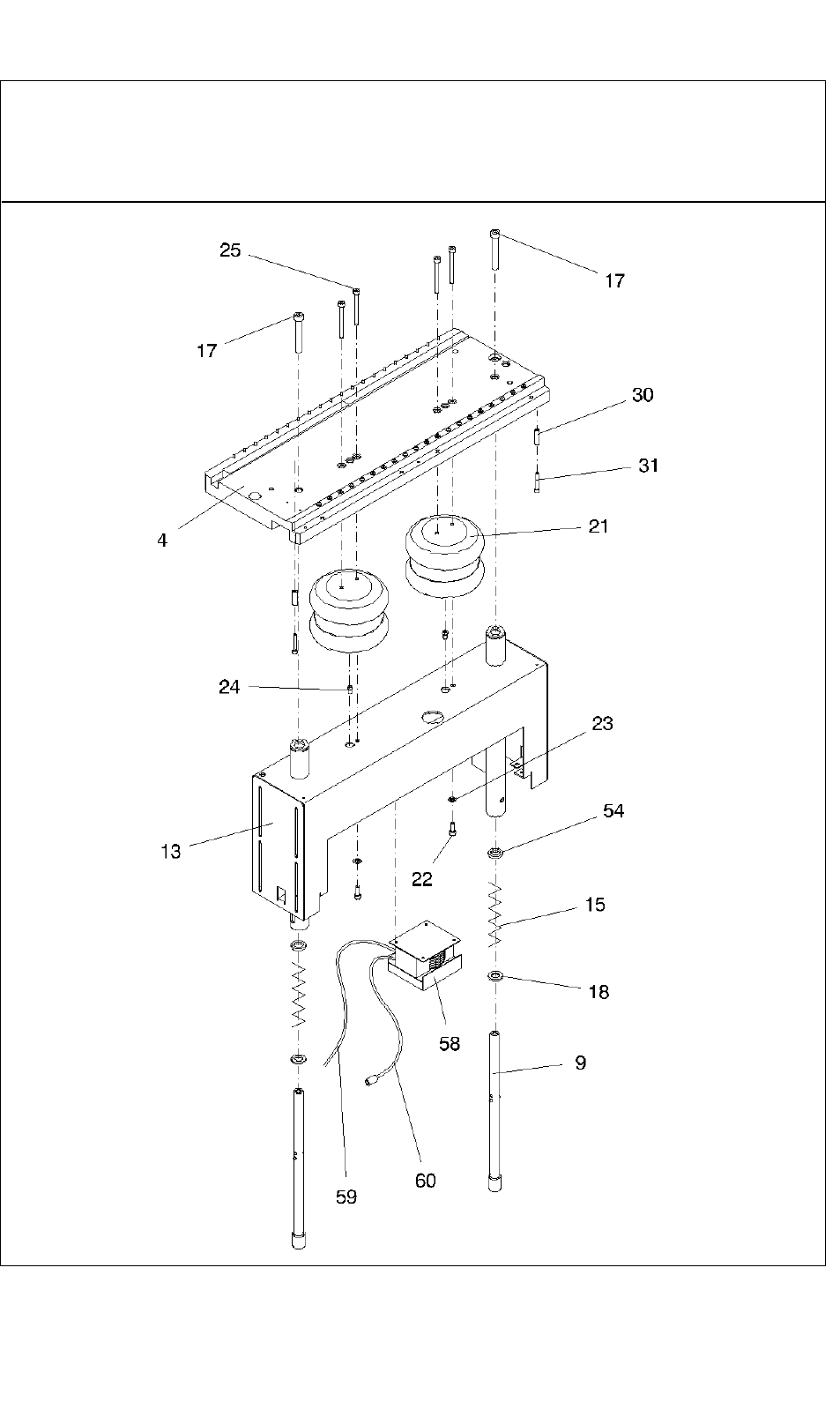 25
17
17
30
31
4
21
24
23
13
54
22
15
18
58
9
59
60