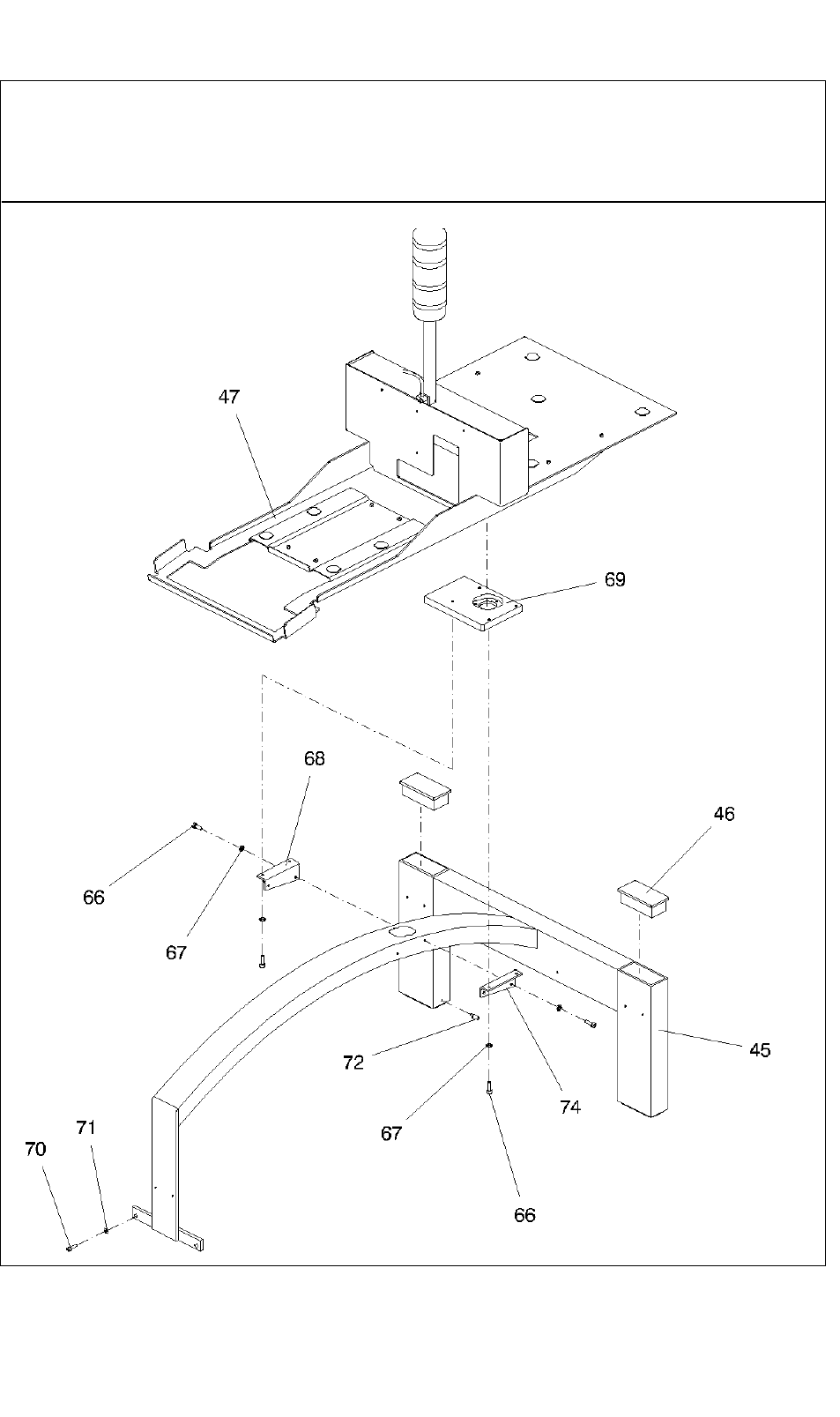 47

69

68

46

66

67

72

45

74

67

71

70

66