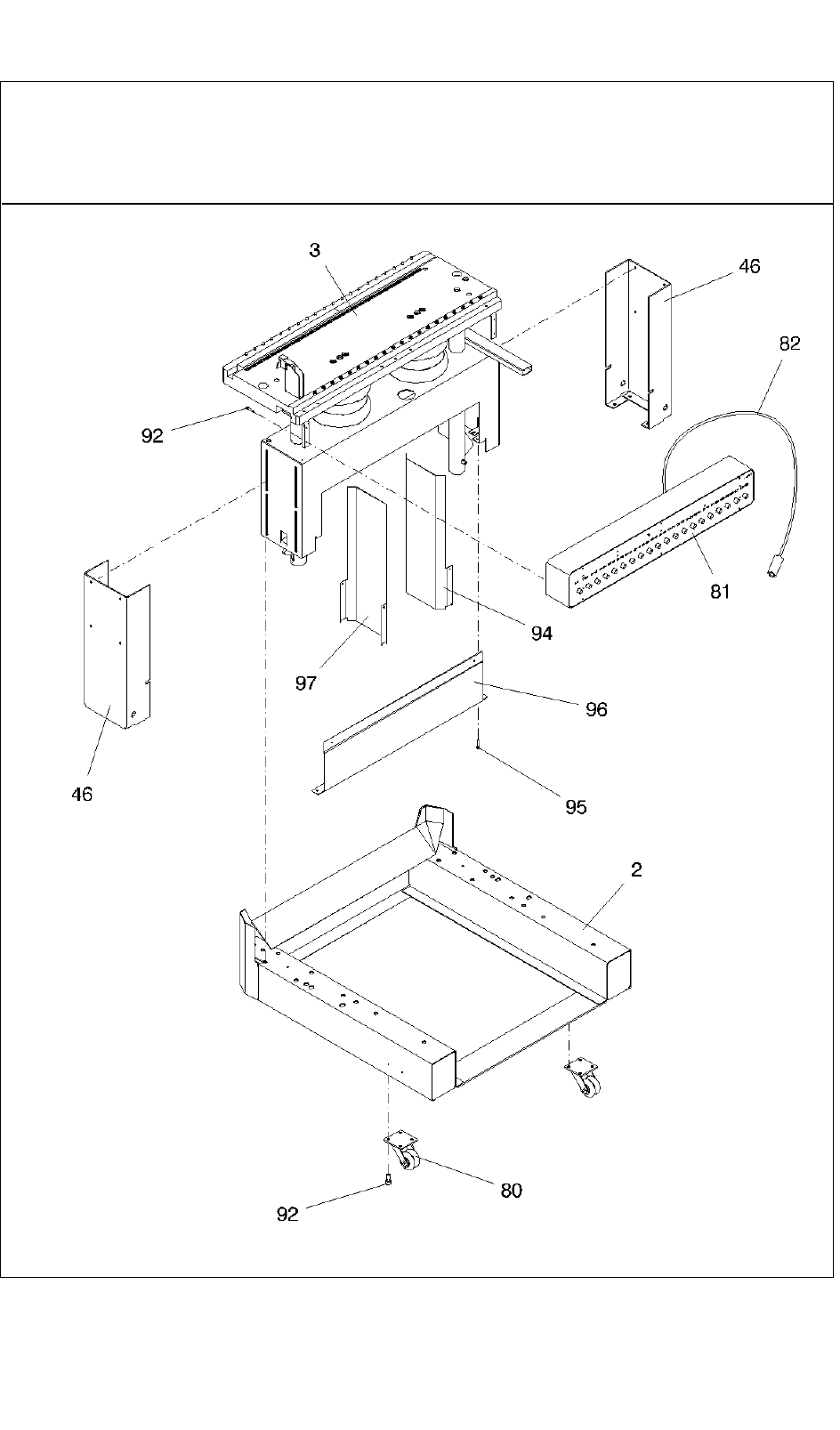 3
46
82
92
81
94
97
96
46
95
2
80
92