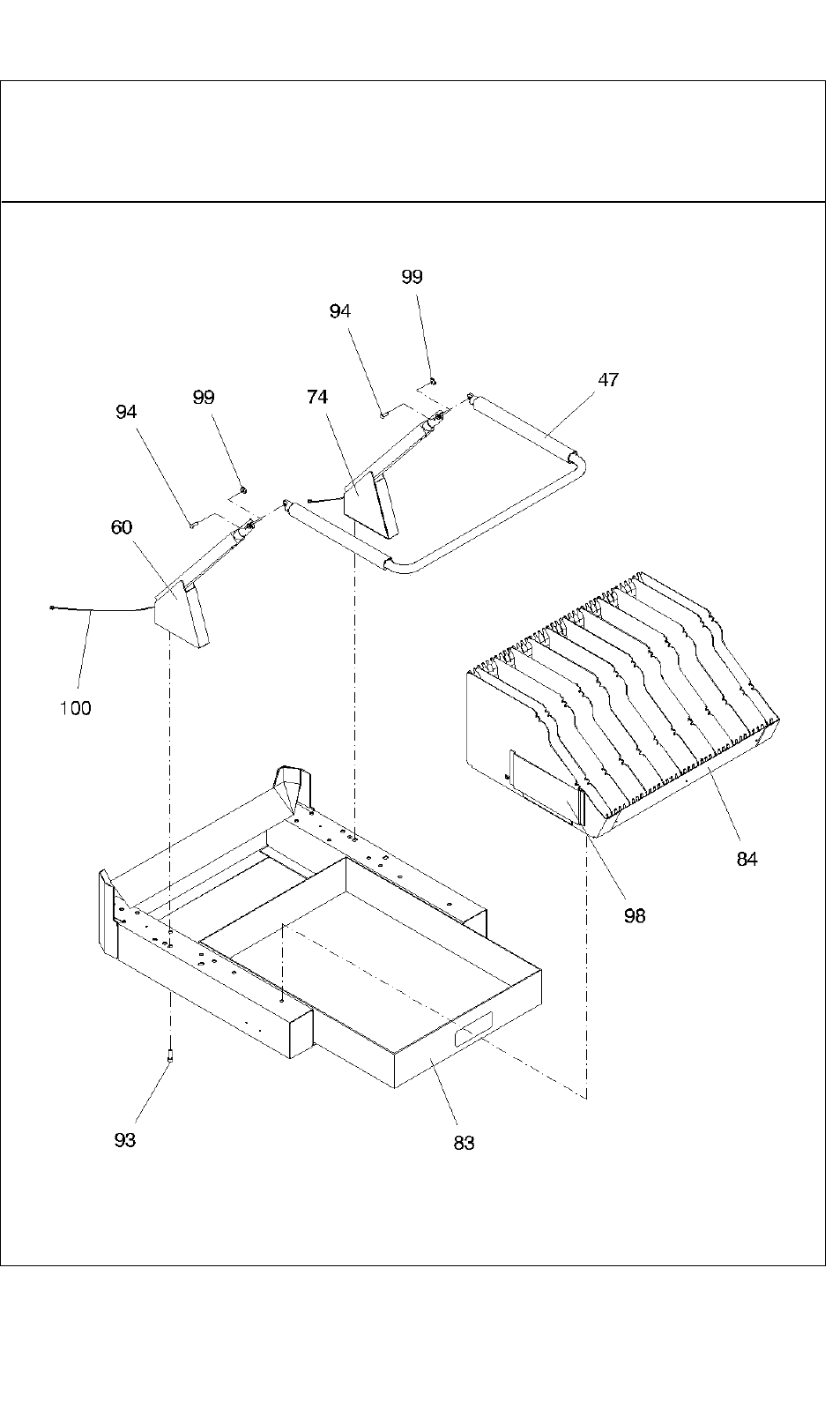 99
94
47
94
99
74
60
100
84
98
93
83