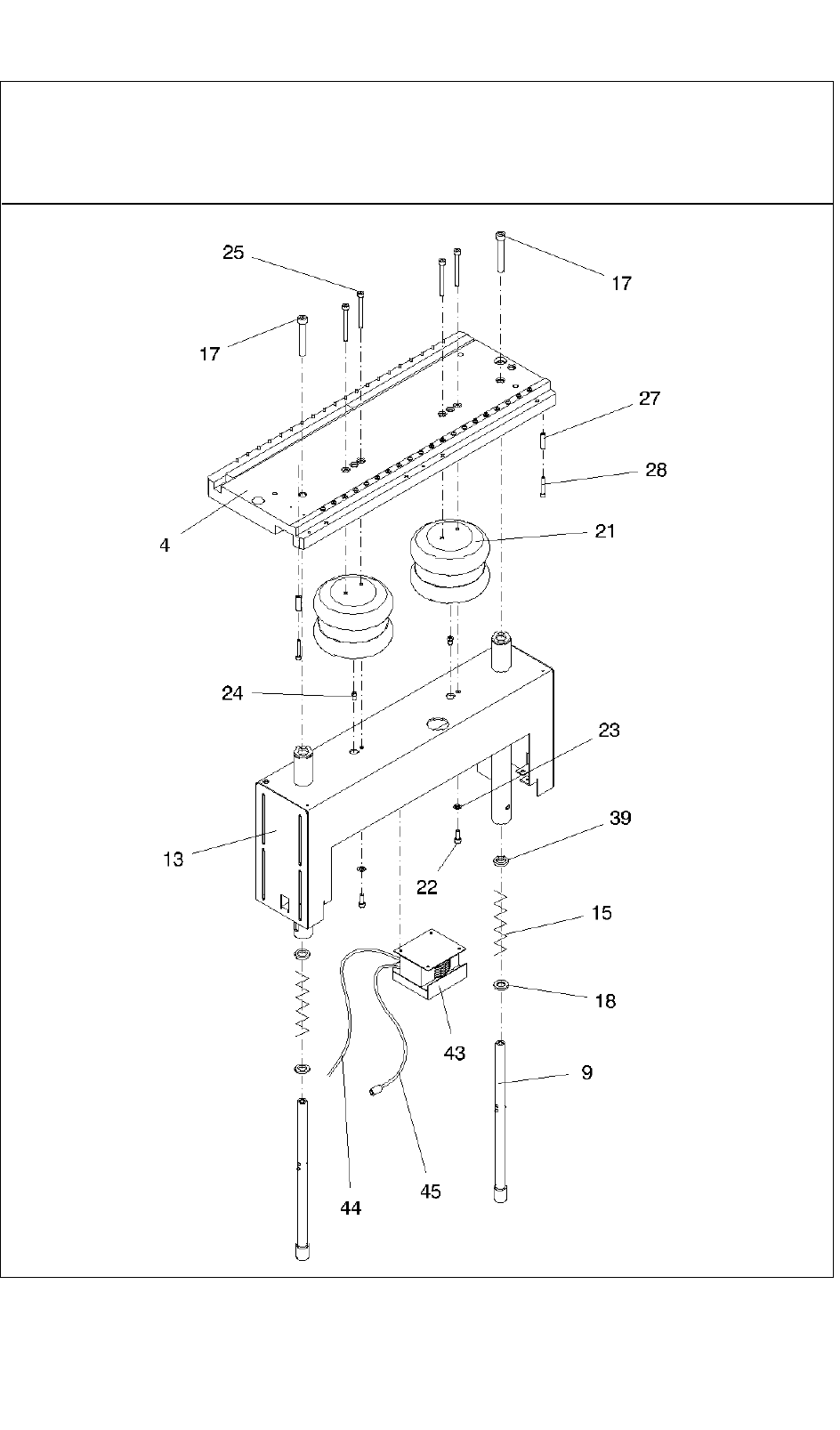 25
17
17
27
28
4
21
24
23
13
39
22
15
18
43
9
44
45