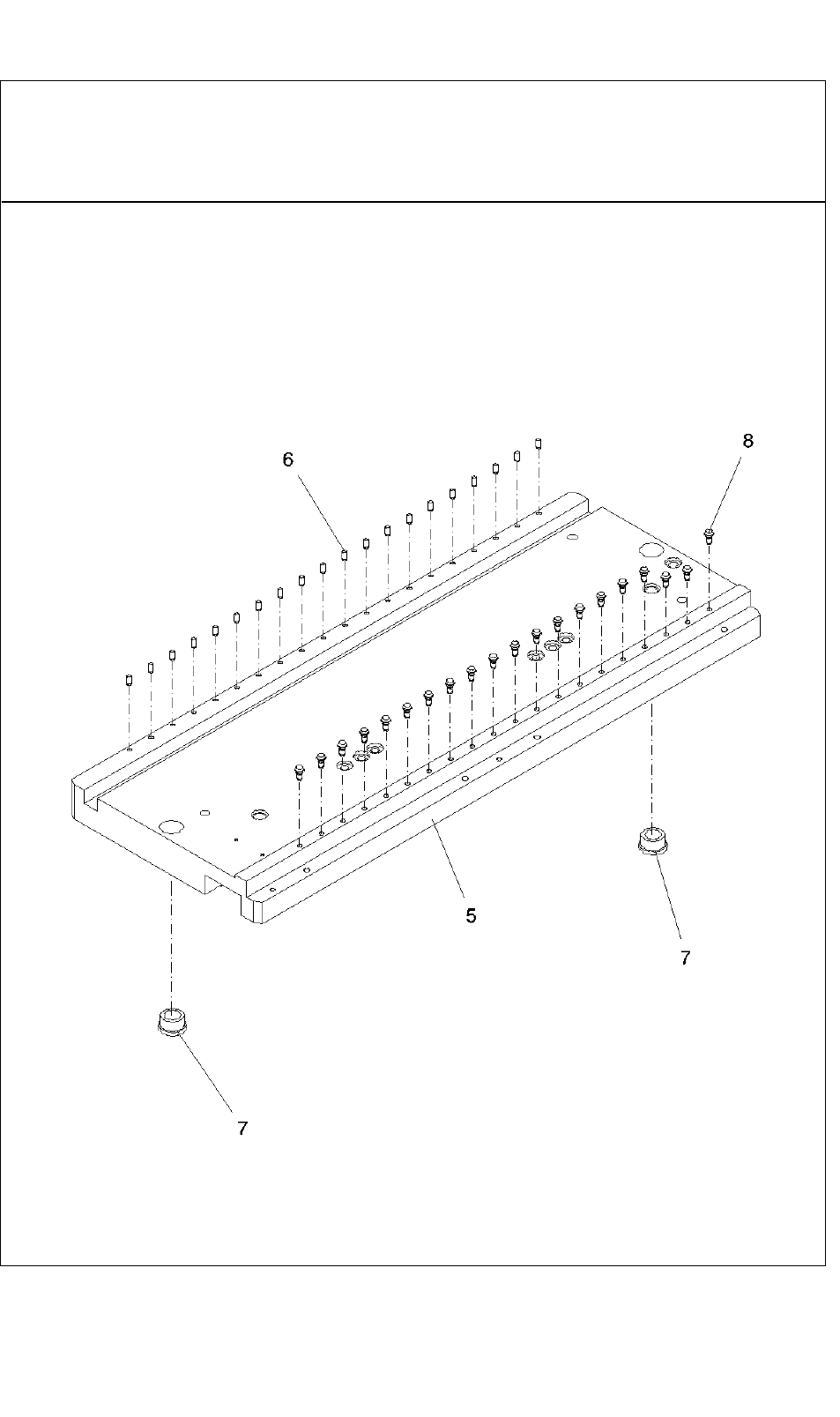 6

8

5

7

7