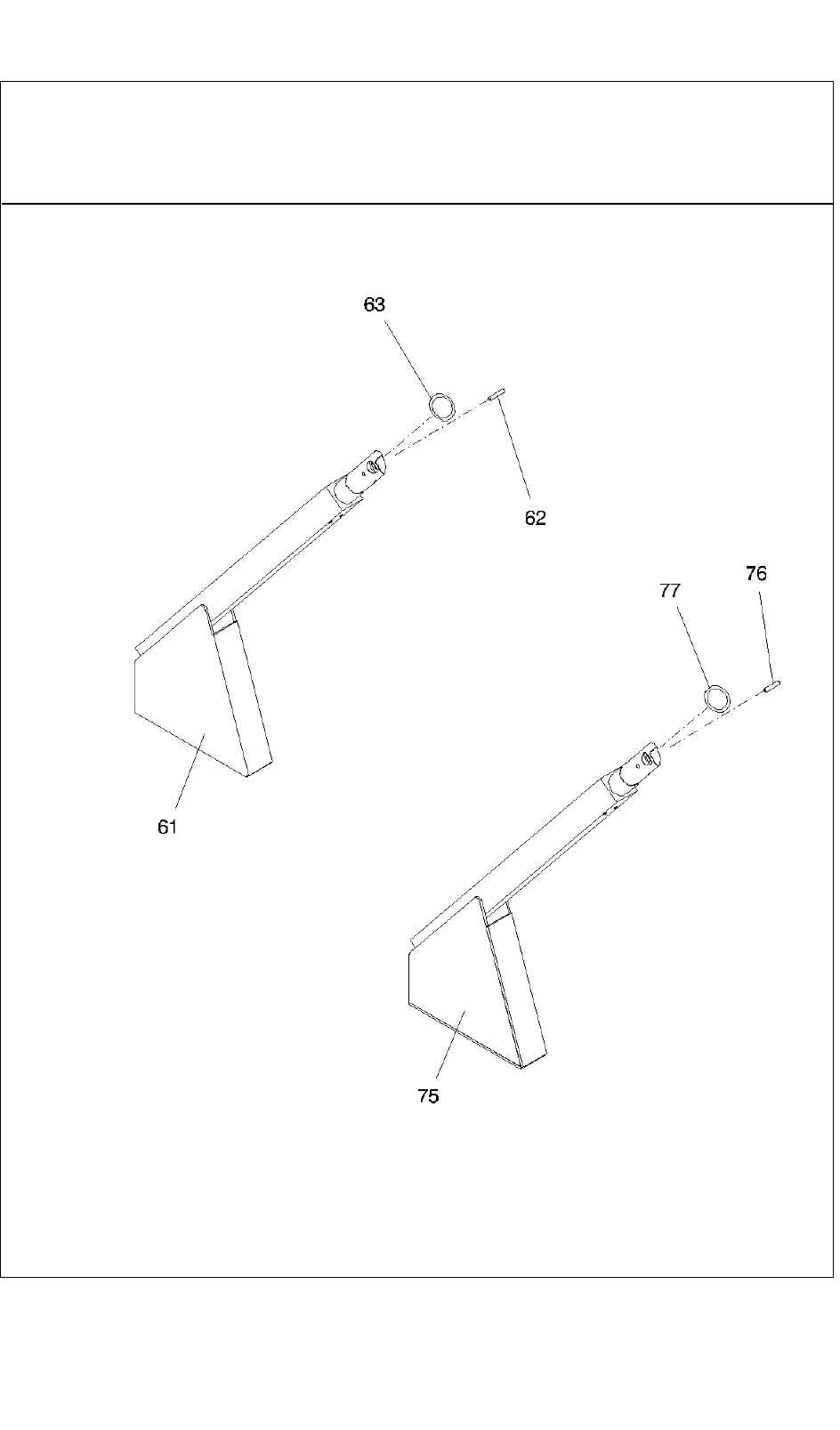 63

62

77

76

61

75