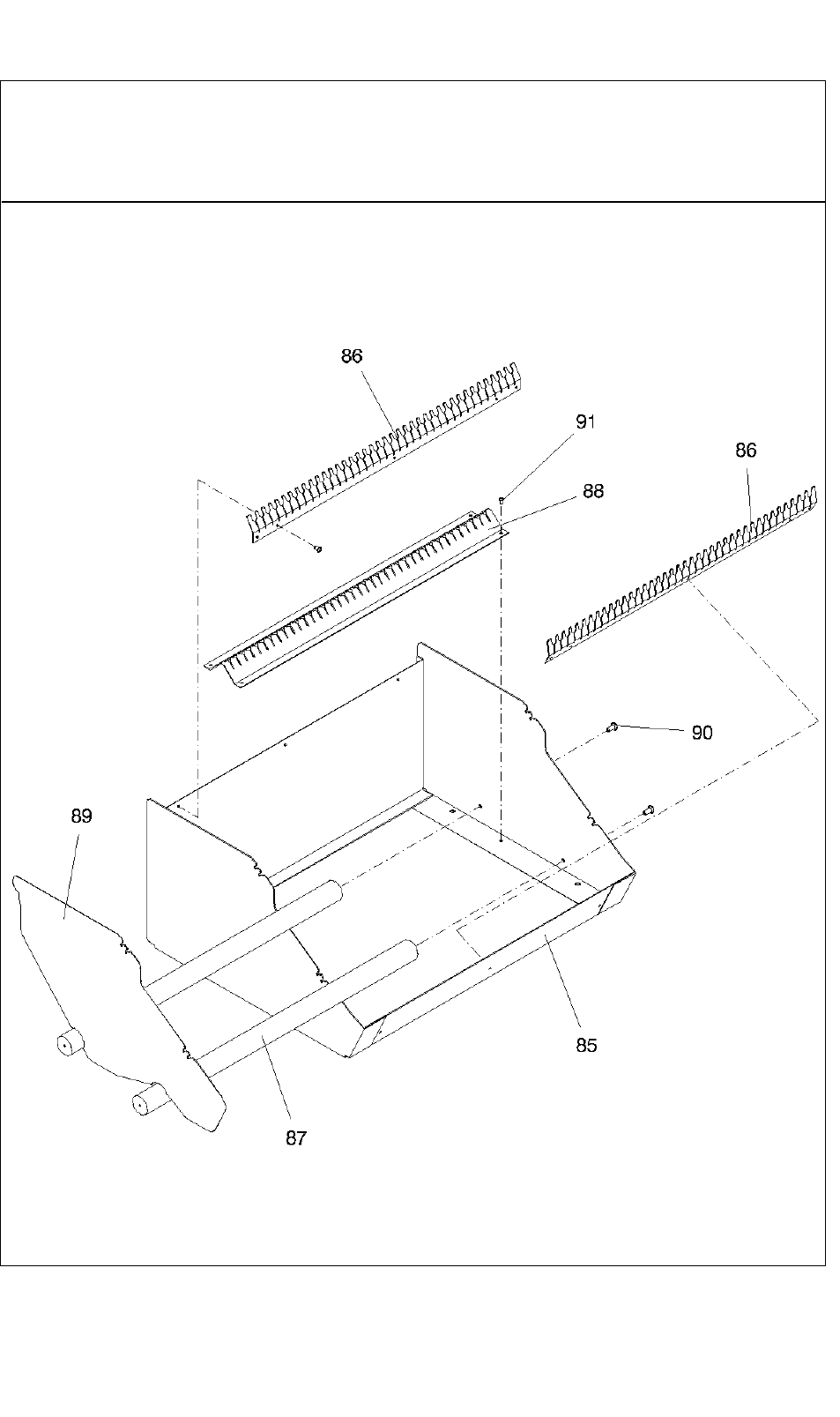 86

91

86

88

90

89

85

87