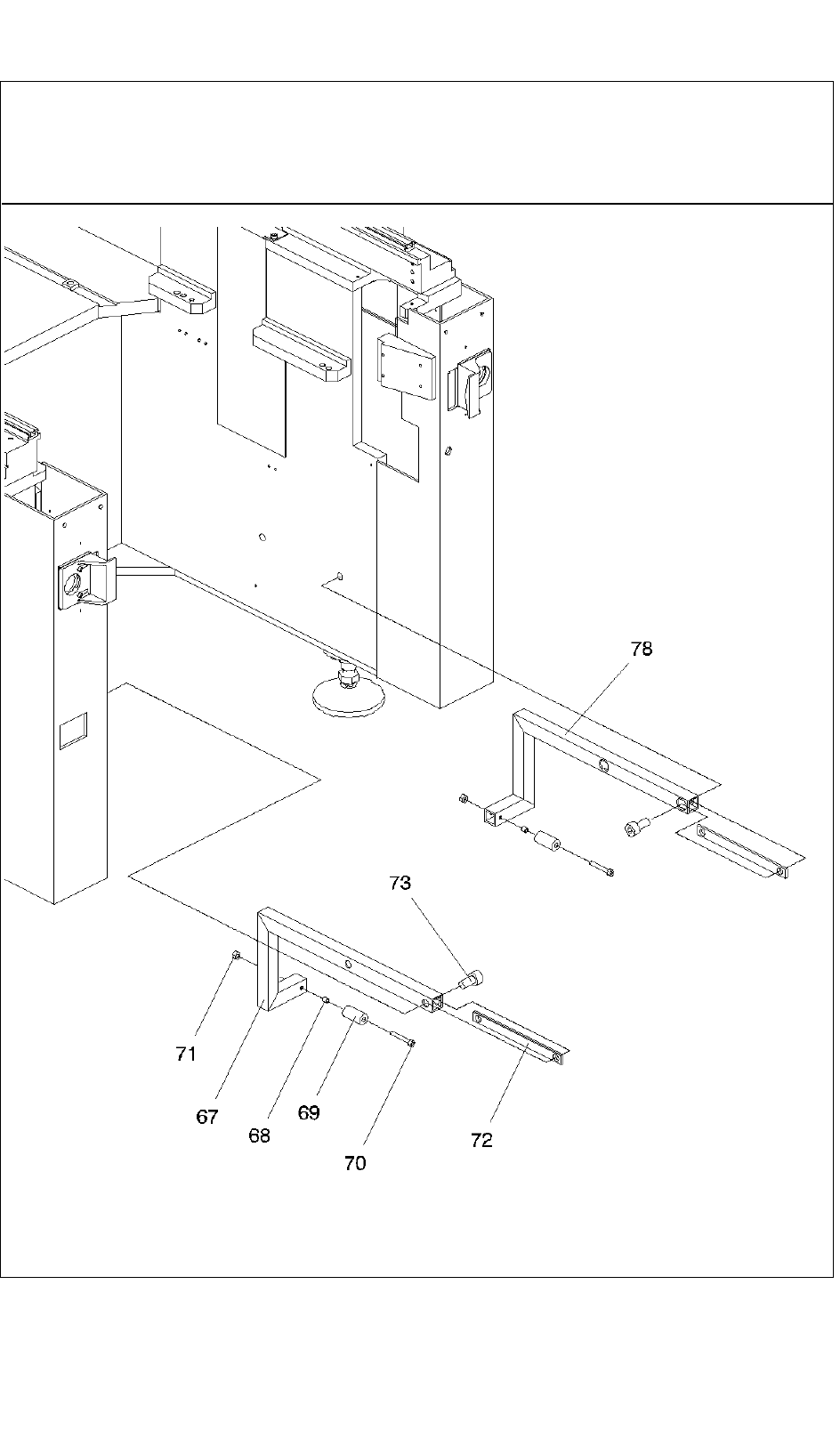 78

73

71

67

68

69

70

72