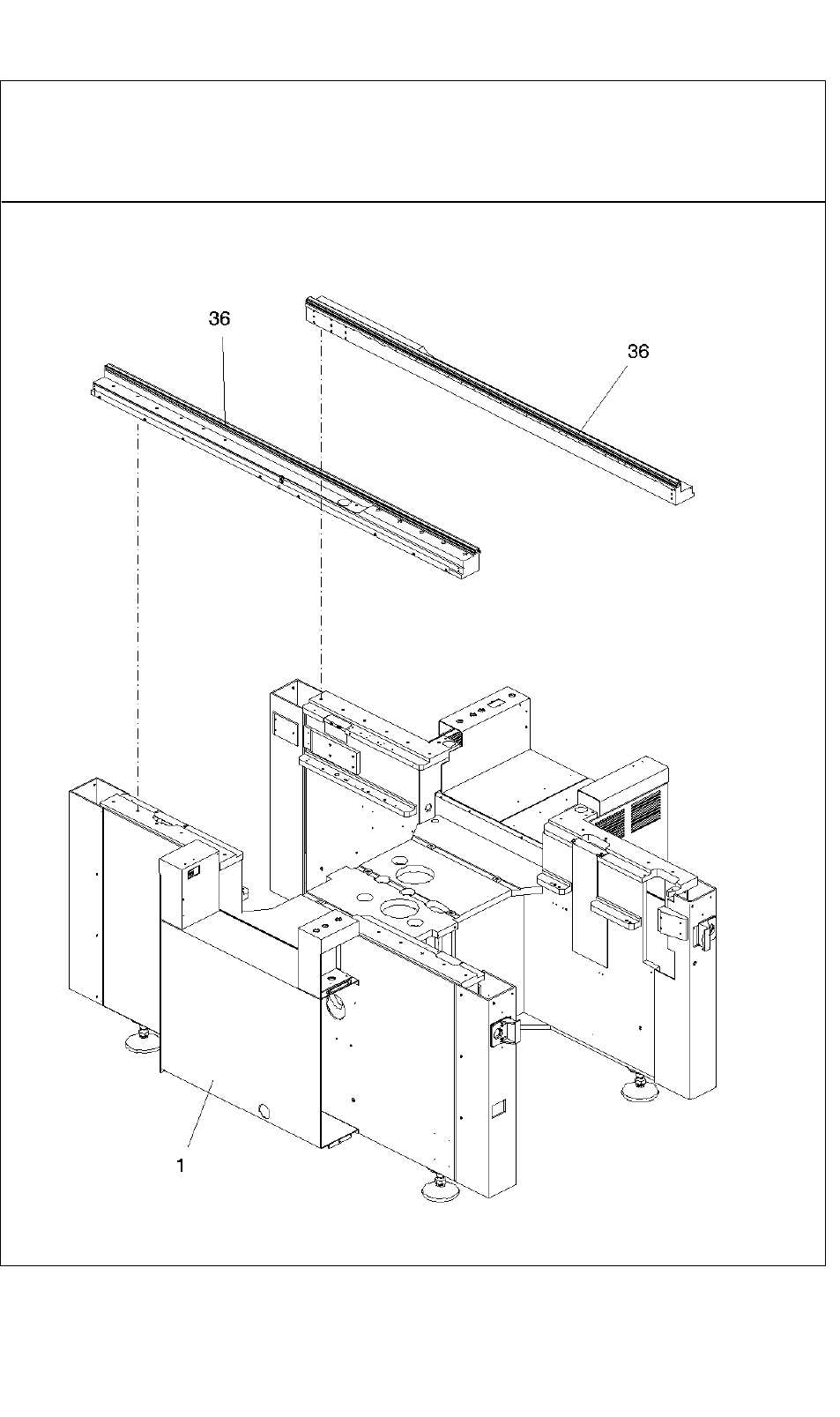 36

36

1