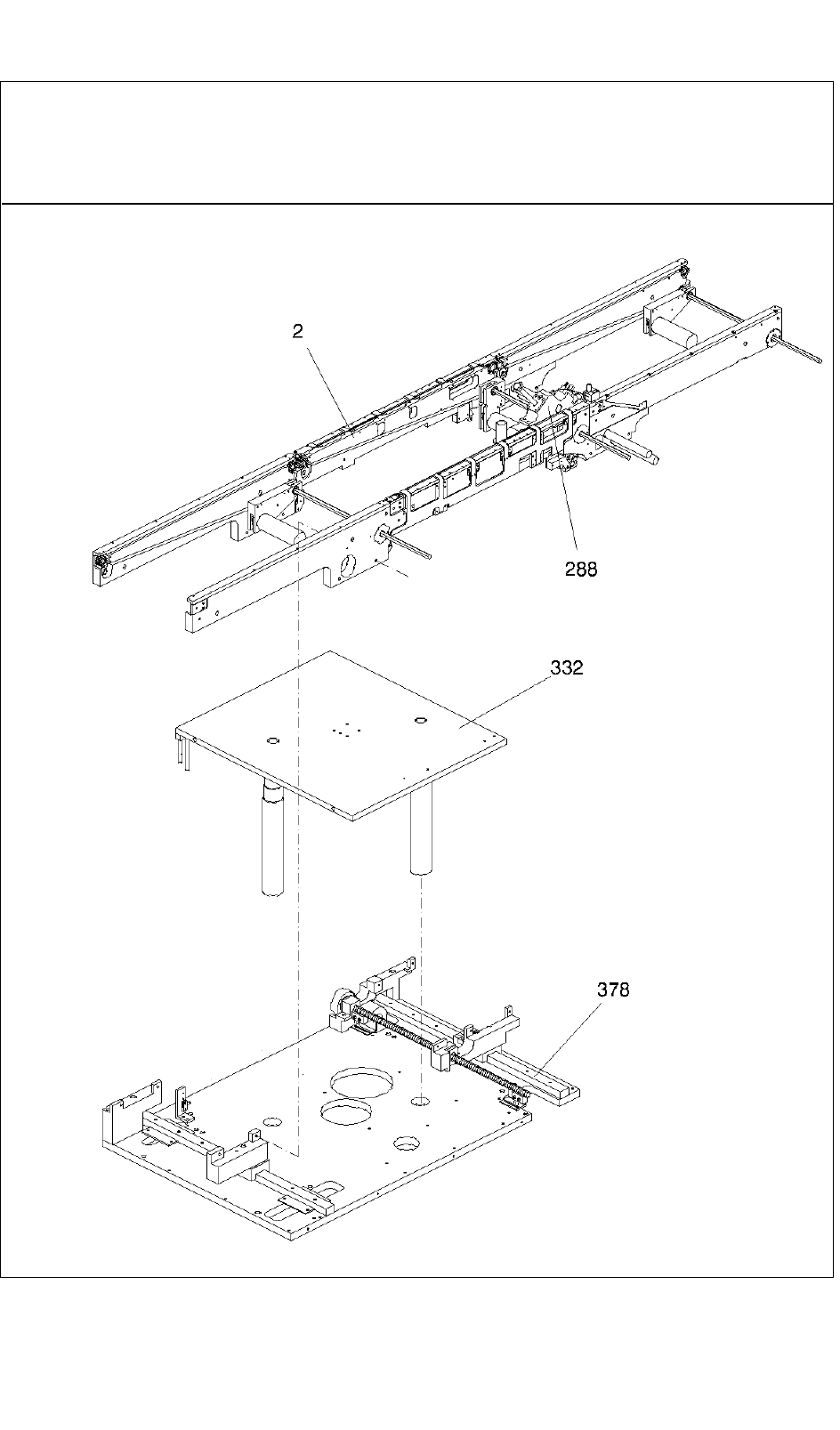 2

288

332

378