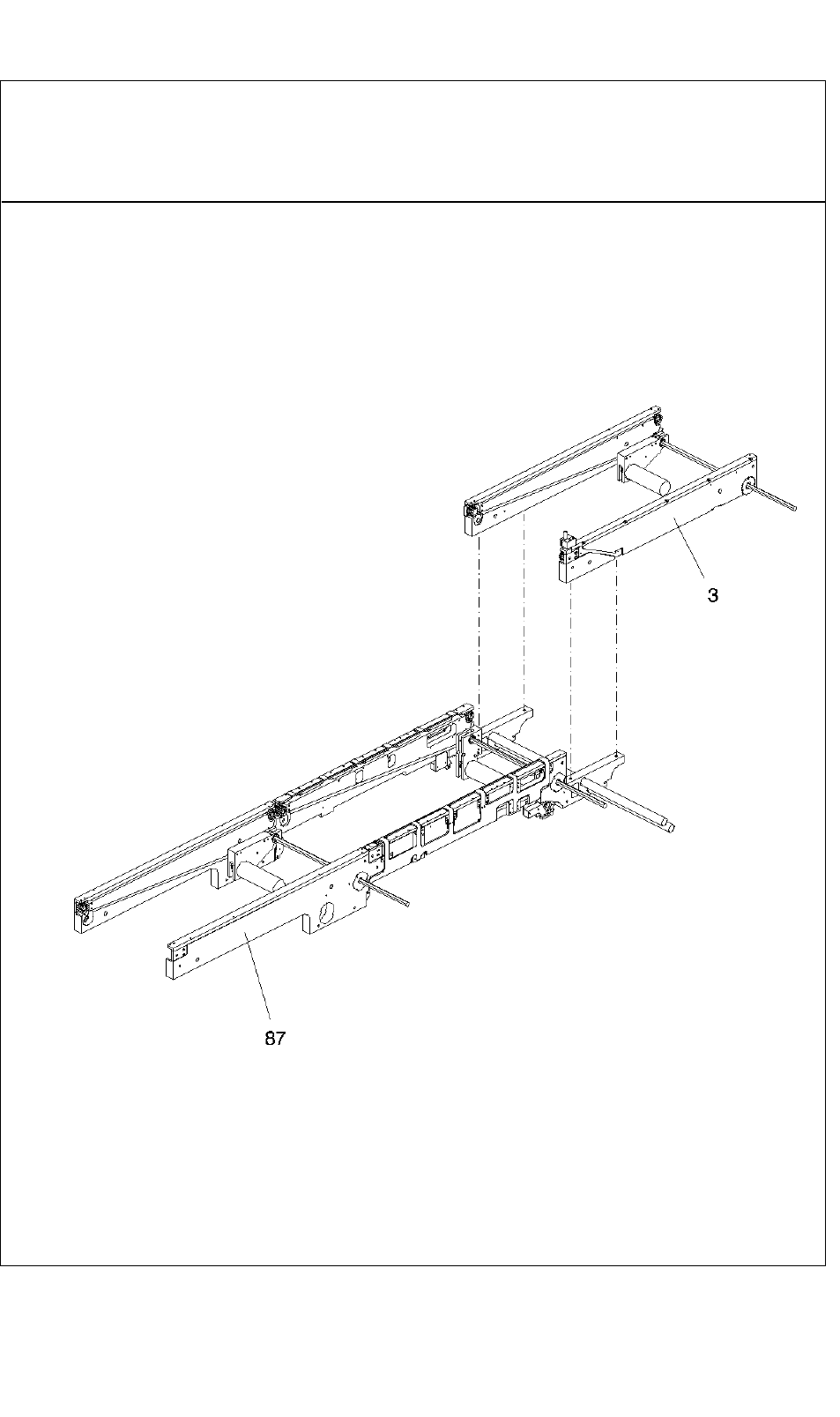 3

87