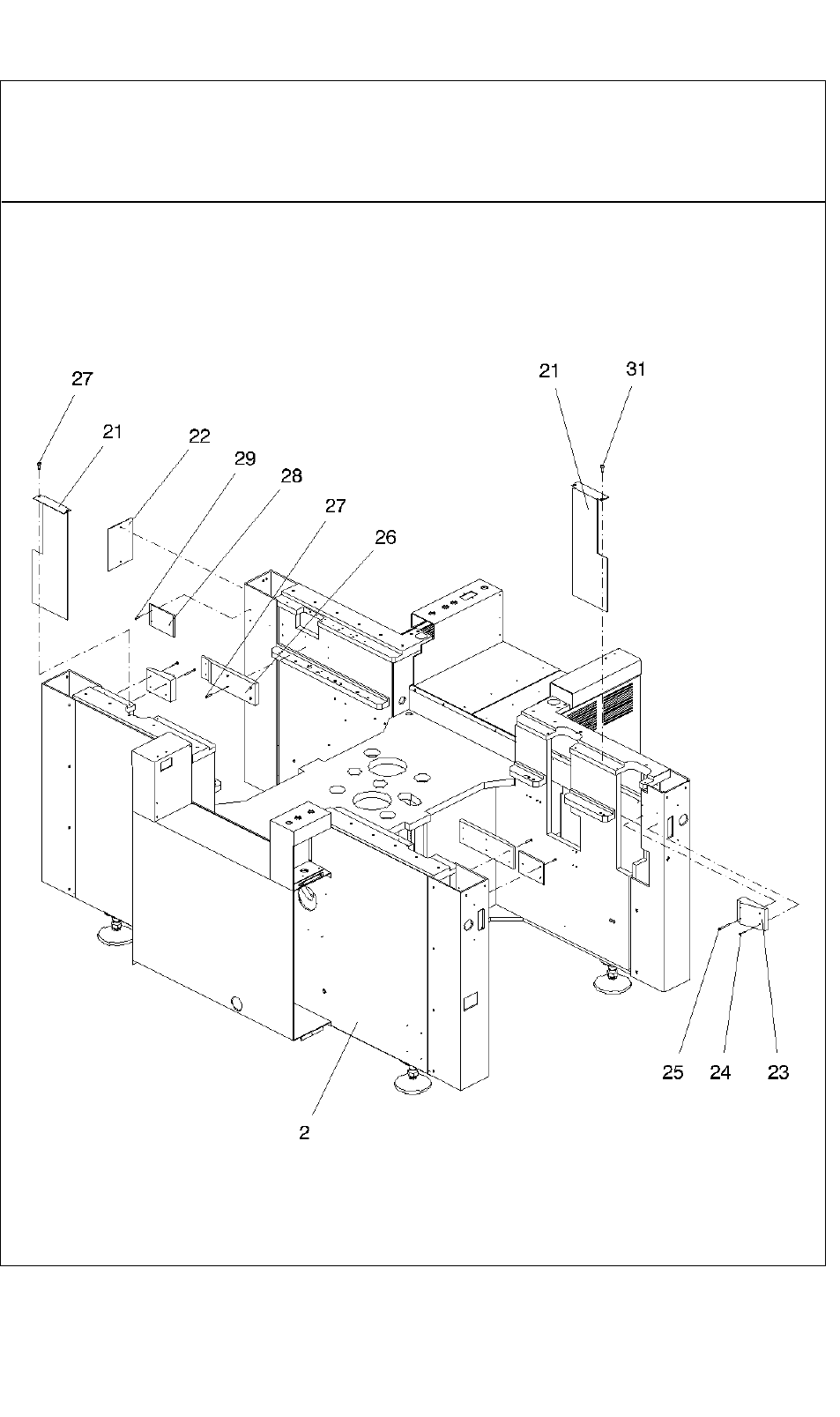 27
21
22
29
28
27
26
21
31
25
24
23
2