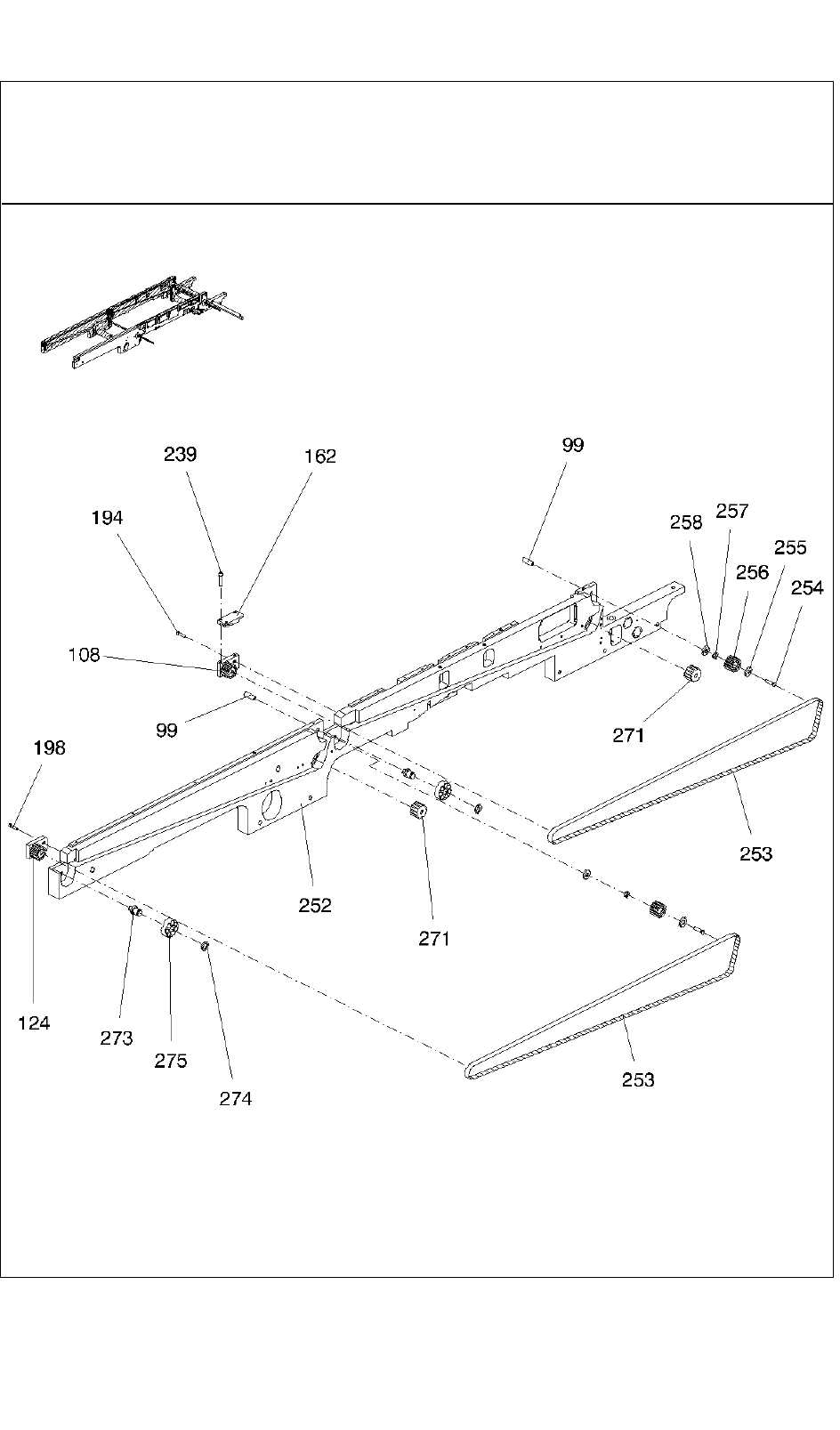 239
162
99
194
258
257
256
255
254
108
99
271
198
253
252
271
124
273
275
274
253