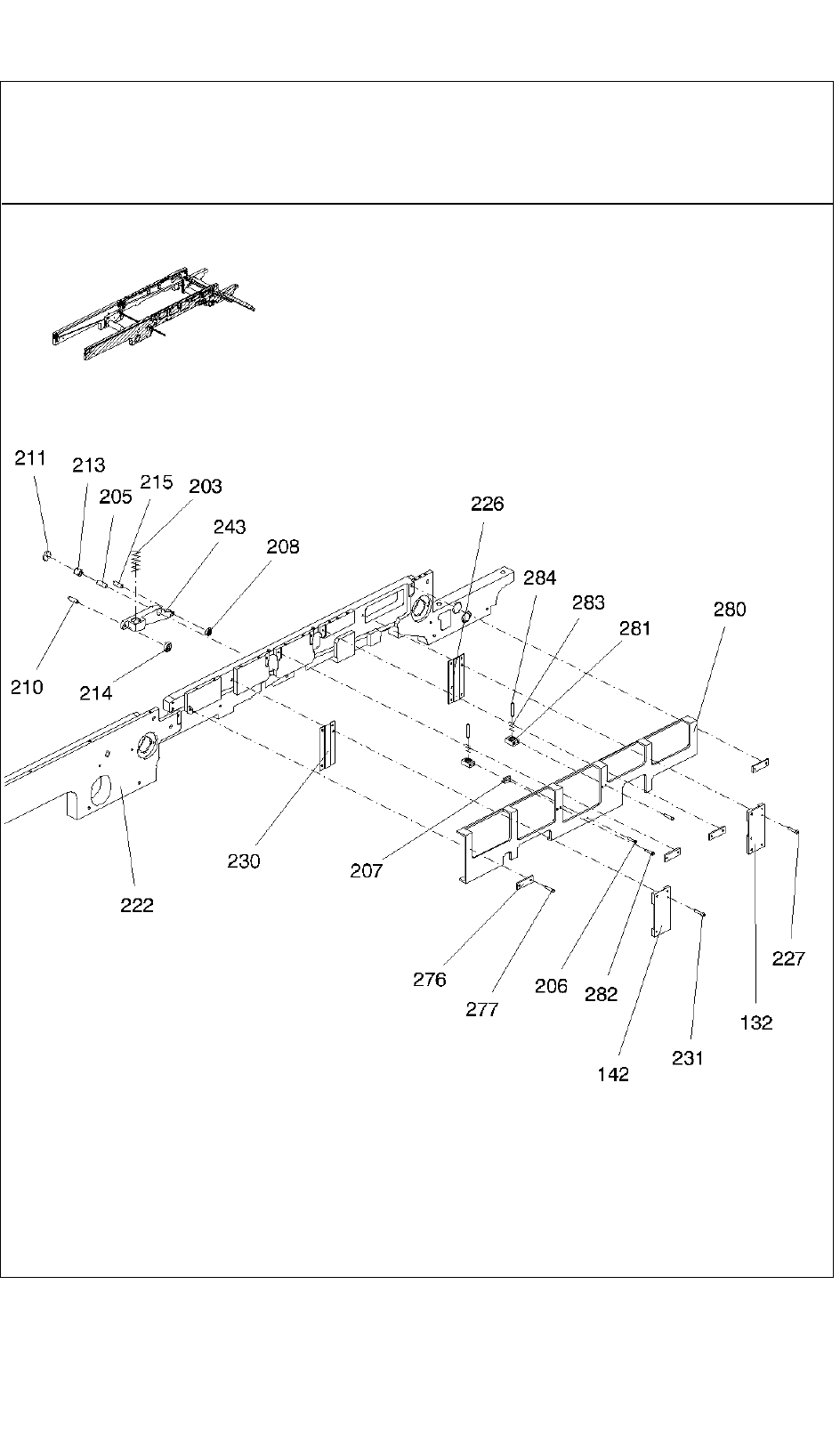 211
213
205
215
203
243
208
226
284
283
281
280
210
214
230
207
222
276
277
206
282
142
231
132
227