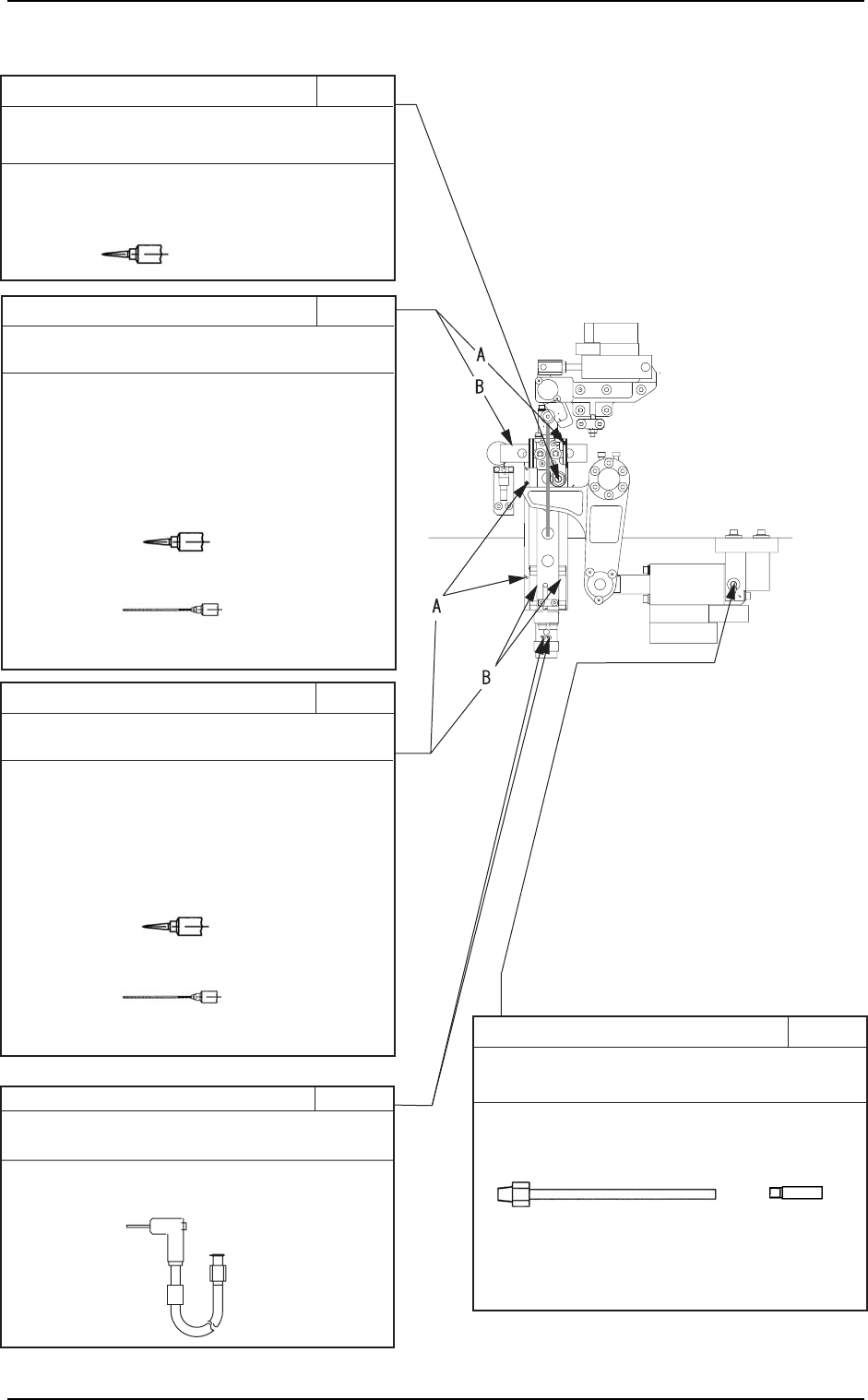 A
B
A
B