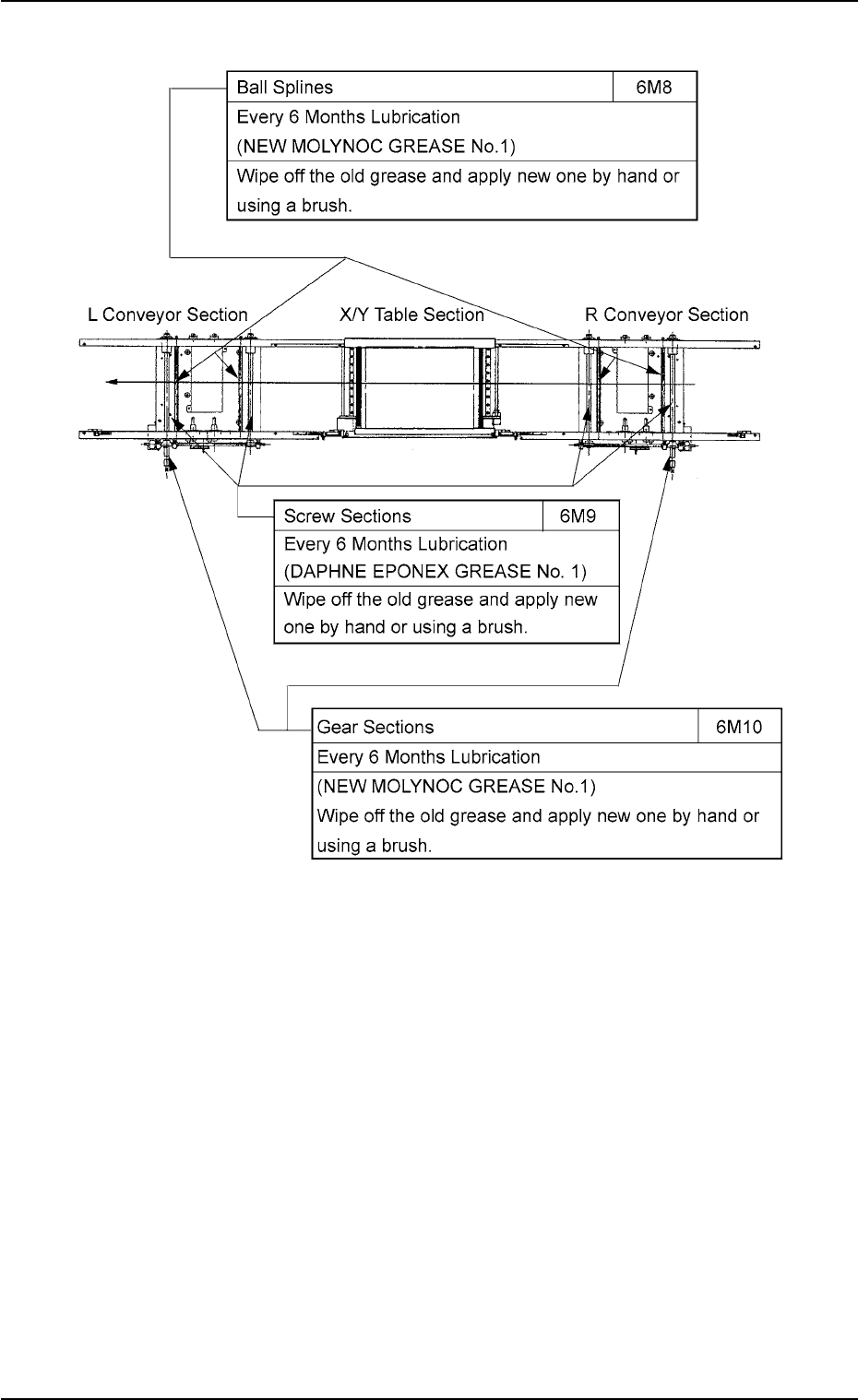 | Ball Splines | 6M8 |
|---|---|
| Every 6 Months Lubrication (NEW MOLYNOC GREASE No.1) | |
| Wipe off the old grease and apply new one by hand or using a brush. | |

L Conveyor Section

X/Y Table Section

R Conveyor Section

| Screw Sections | 6M9 |
|---|---|
| Every 6 Months Lubrication (DAPHNE EPONEX GREASE No. 1) | |
| Wipe off the old grease and apply new one by hand or using a brush. | |

| Gear Sections | 6M10 |
|---|---|
| Every 6 Months Lubrication | |
| (NEW MOLYNOC GREASE No.1) Wipe off the old grease and apply new one by hand or using a brush. | |