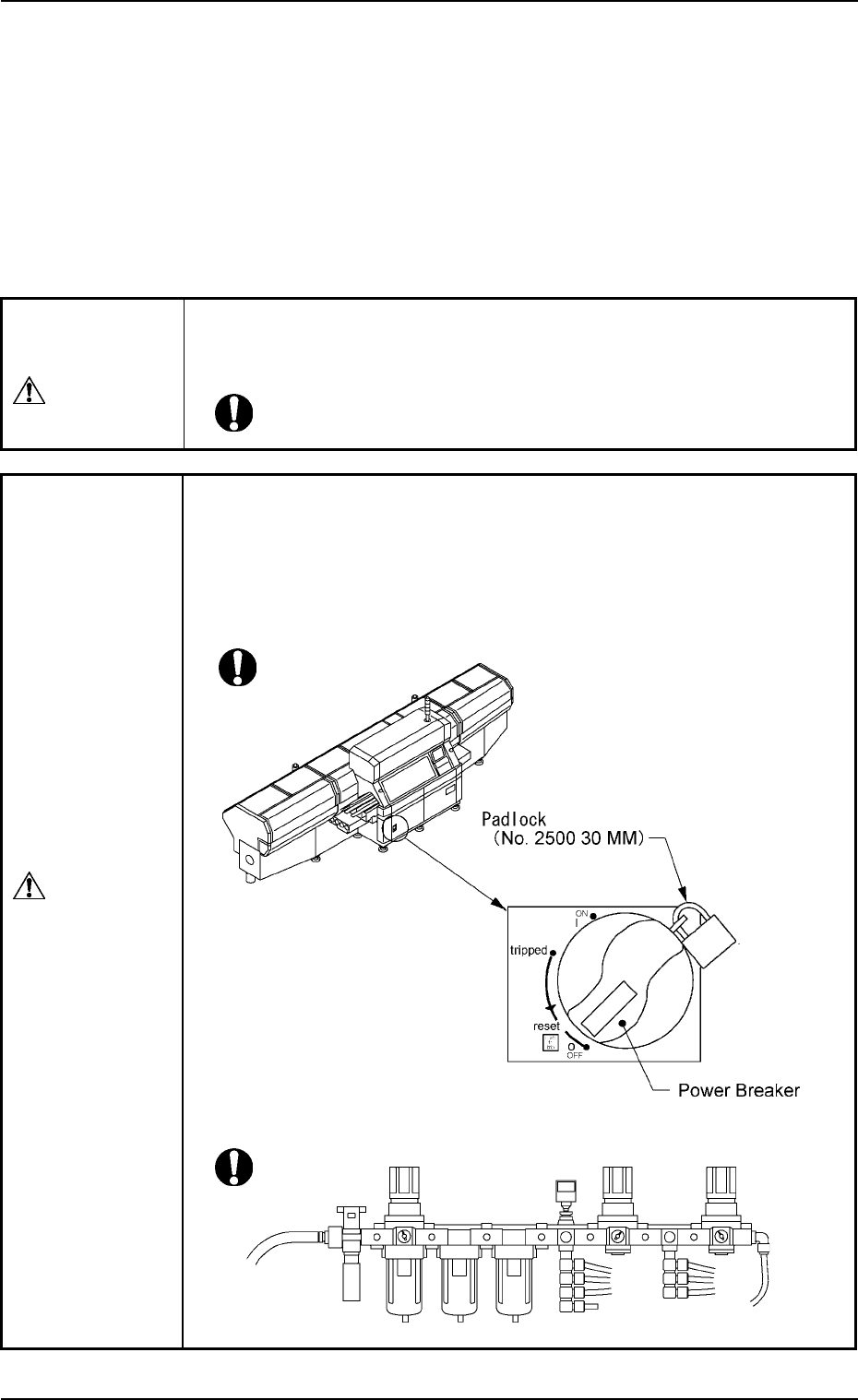 Padlock
(No. 2500 30 MM)

ON
I

tripped

reset

O
OFF

Power Breaker