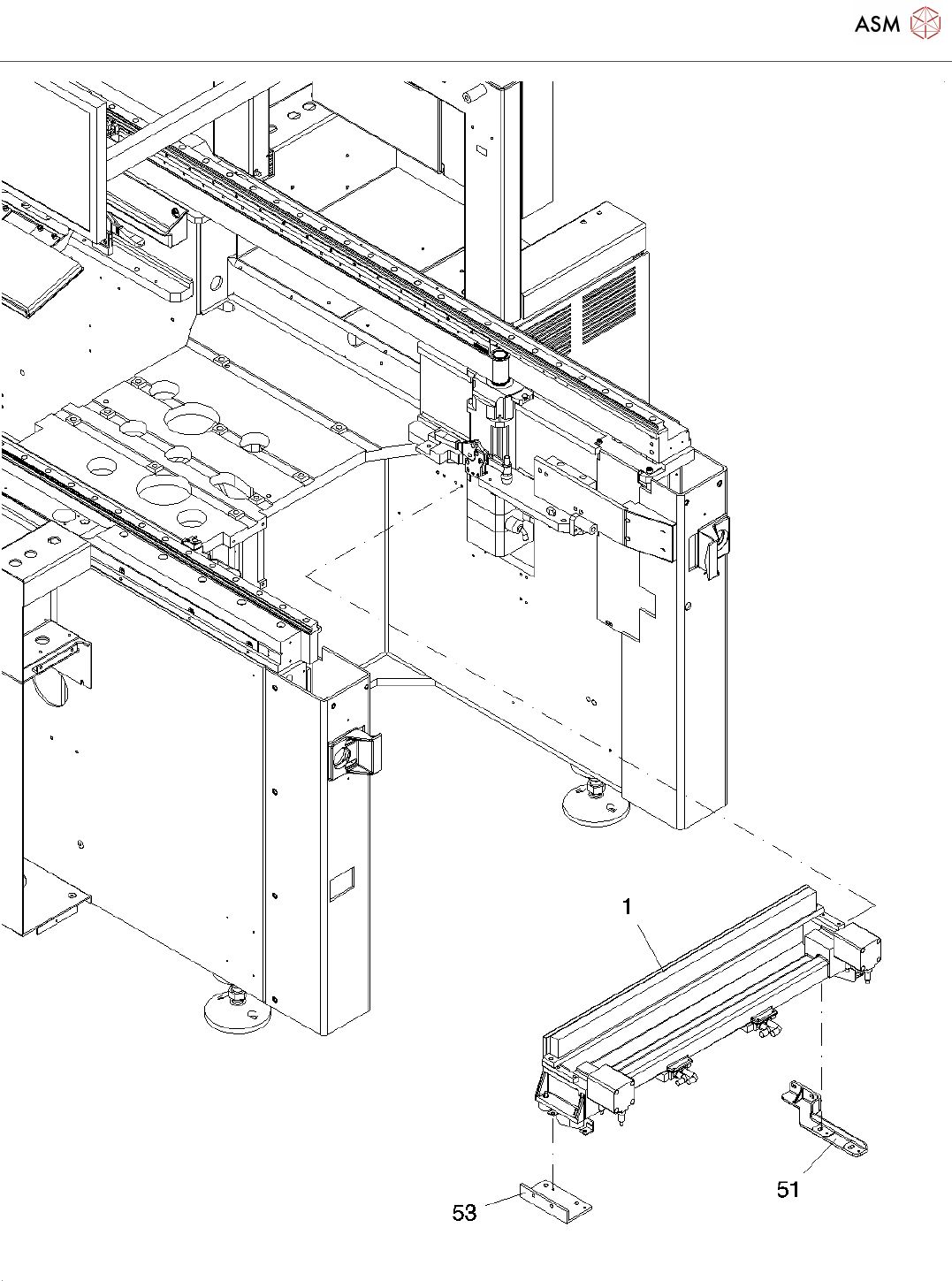 ASM

1

51

53