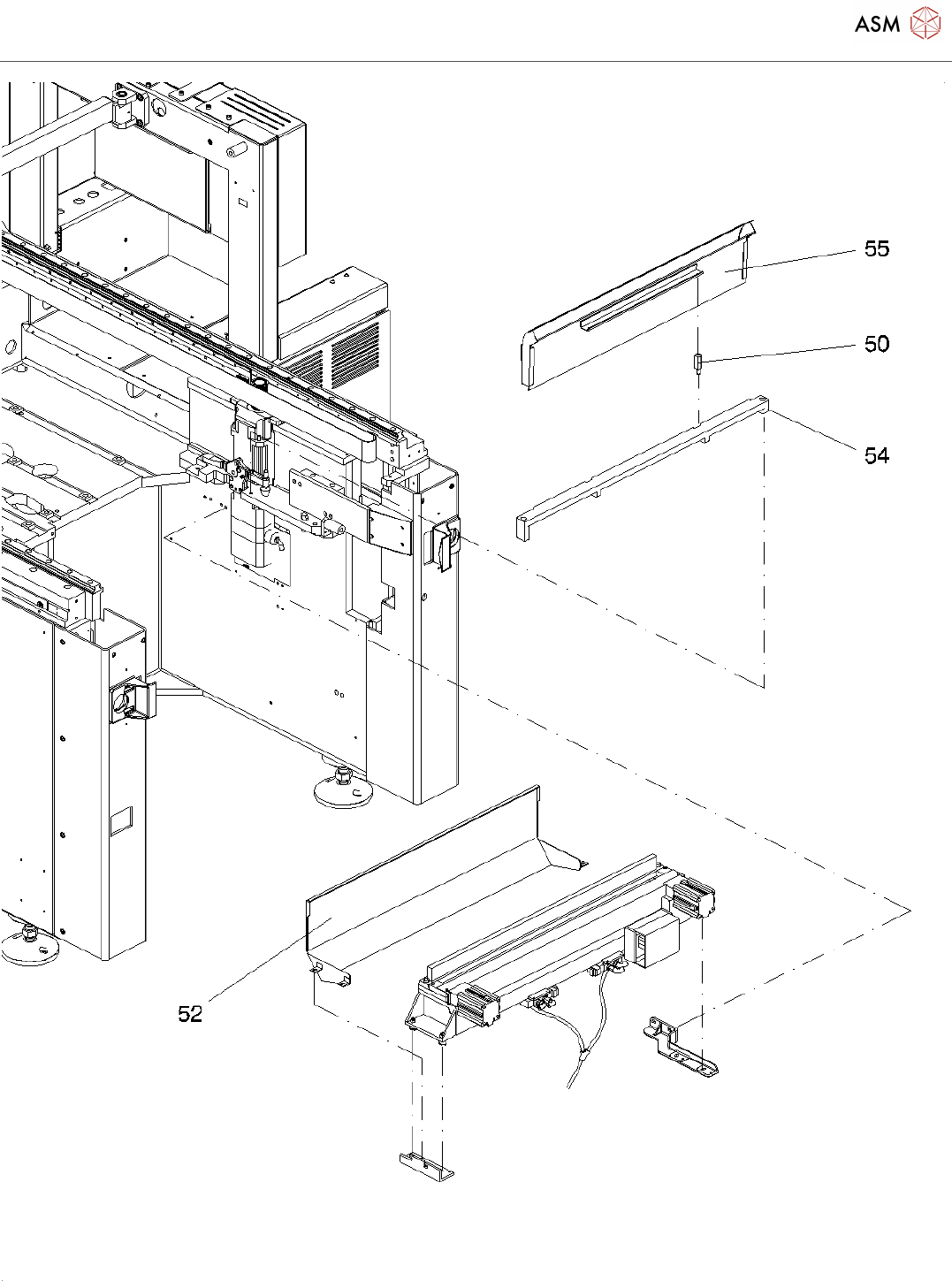 ASM

55

50

54

52