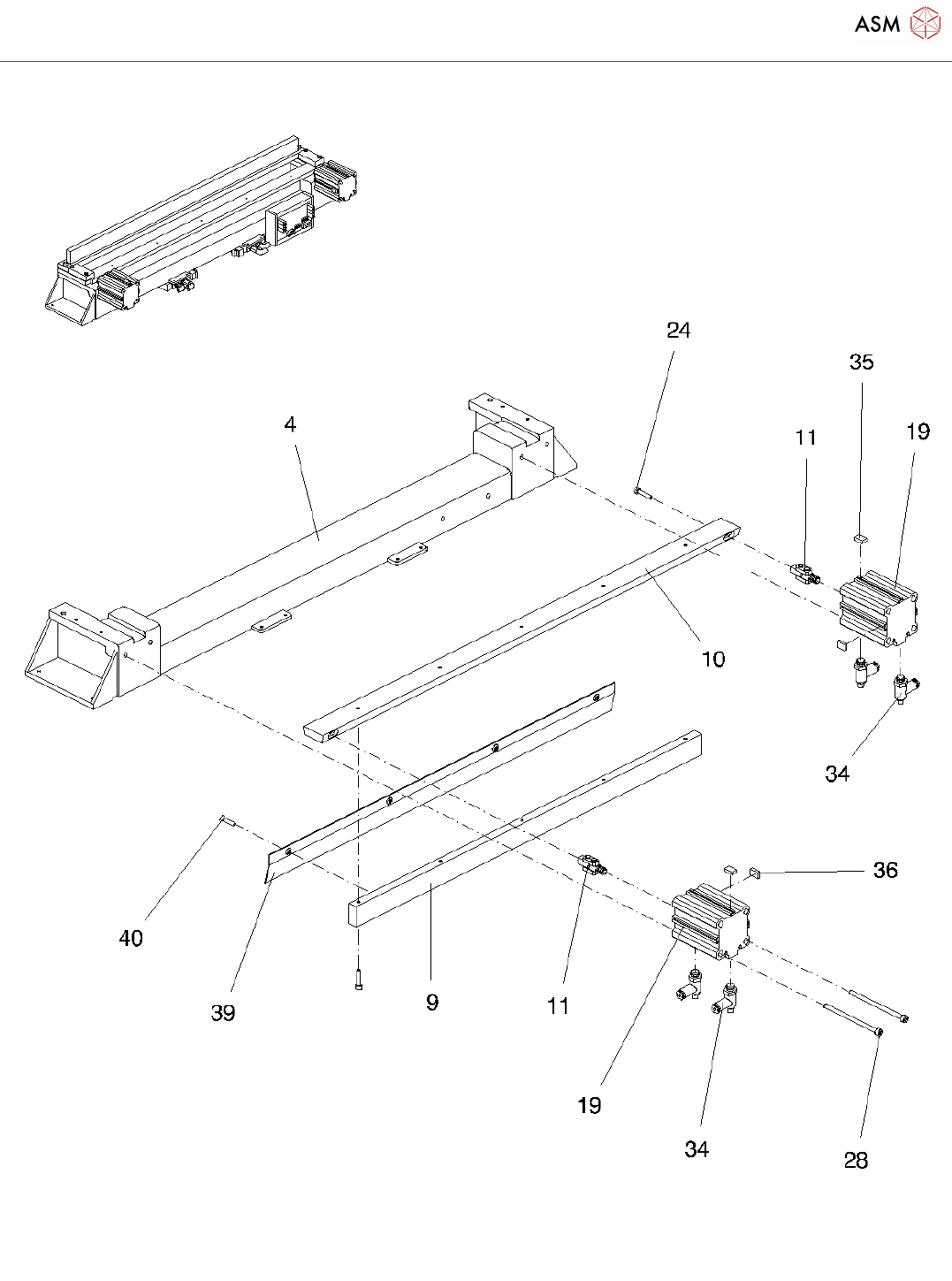 ASM

24
35
4
11
19
10
34
36
40
39
9
11
19
34
28