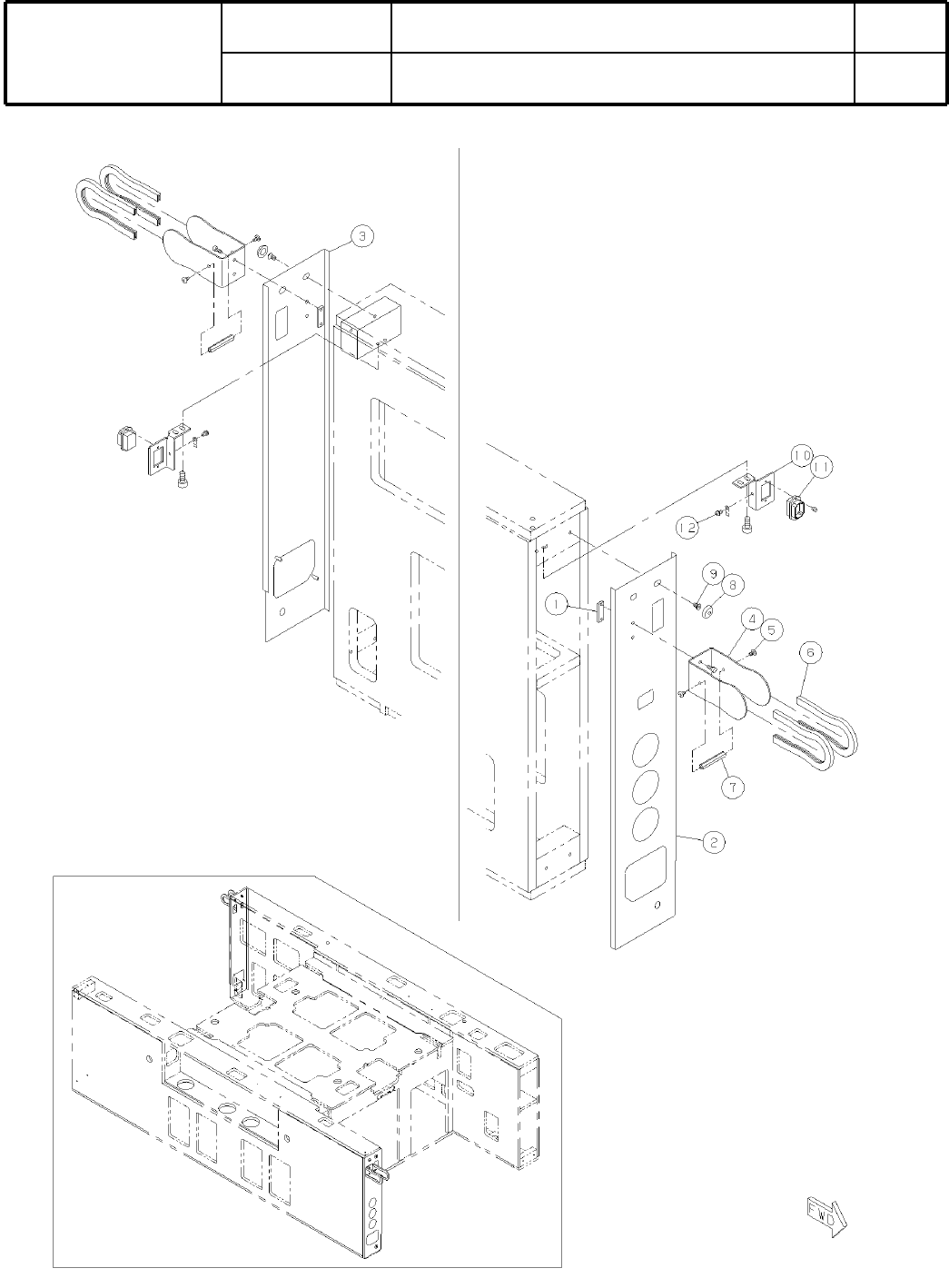 3
10
11
12
9
8
1
4
5
6
7
2
FWD