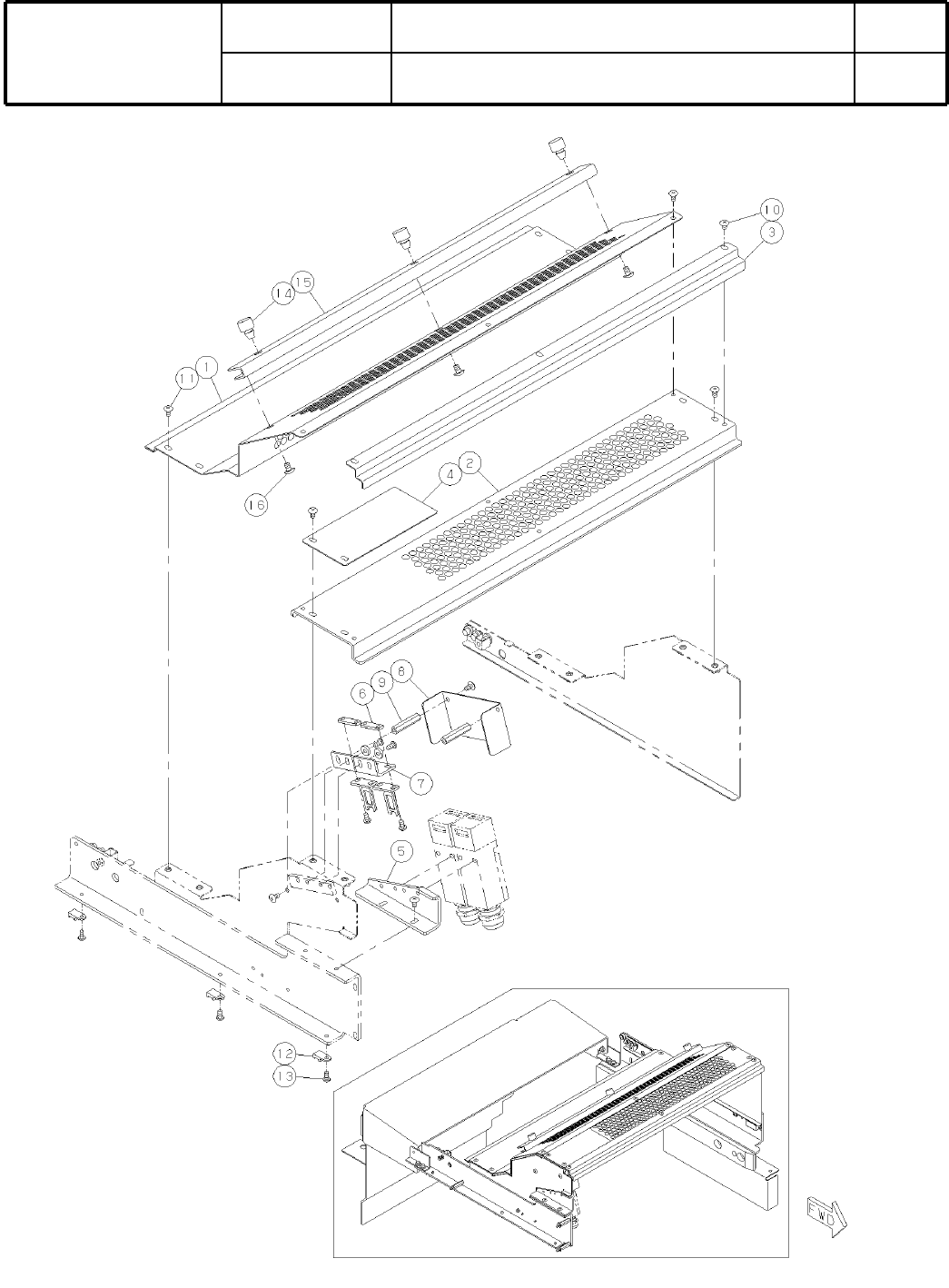 10
3
14
15
11
1
16
4
2
6
9
8
7
5
12
13
FWD