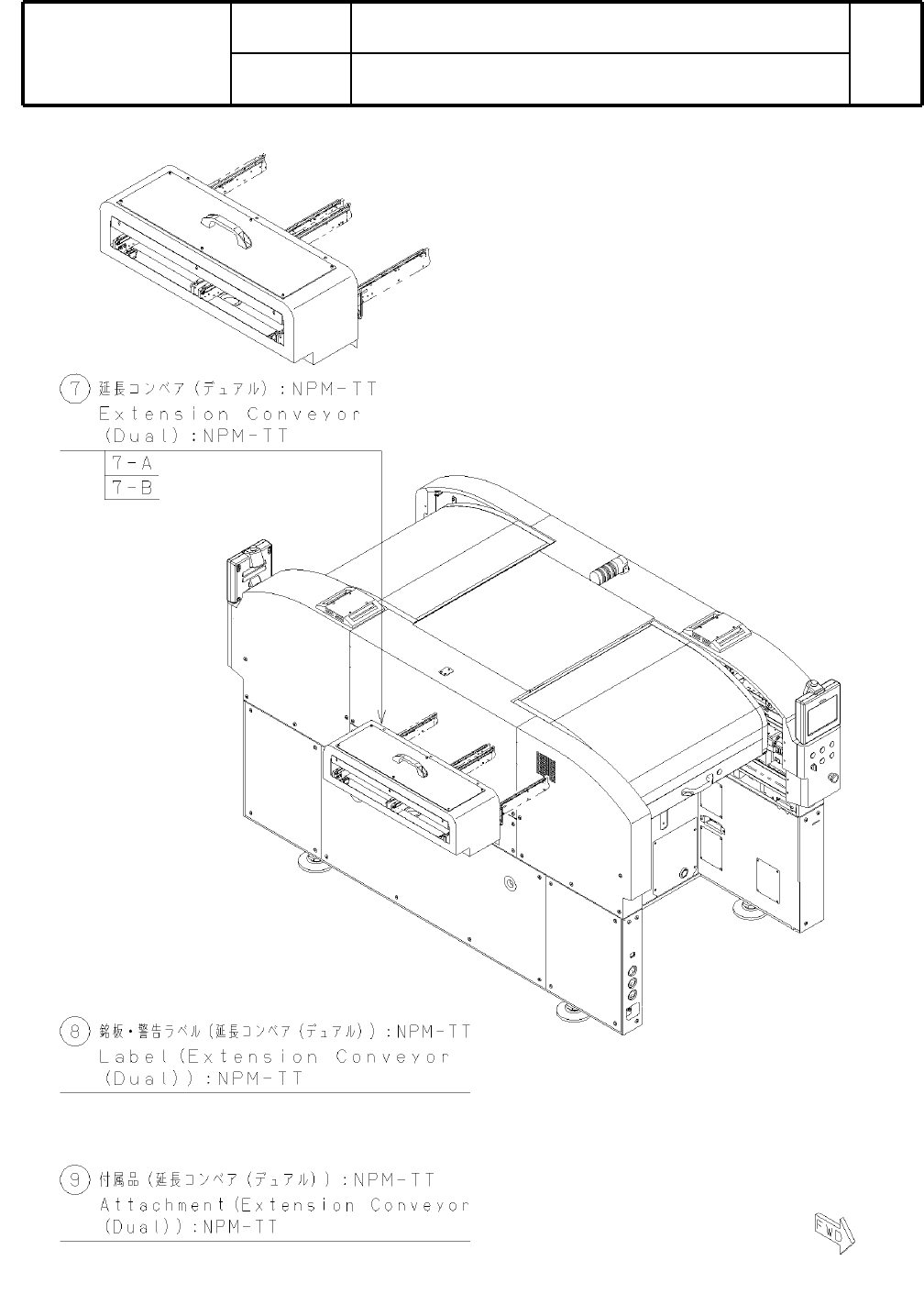 ⑦ 延長コンベア（デュアル）：NPM-TT
Extension Conveyor (Dual)：NPM-TT

7-A
7-B

⑧ 銘板・警告ラベル（延長コンベア（デュアル））：NPM-TT
Label(Extension Conveyor (Dual))：NPM-TT

⑨ 付属品（延長コンベア（デュアル））：NPM-TT
Attachment(Extension Conveyor (Dual))：NPM-TT

FWD