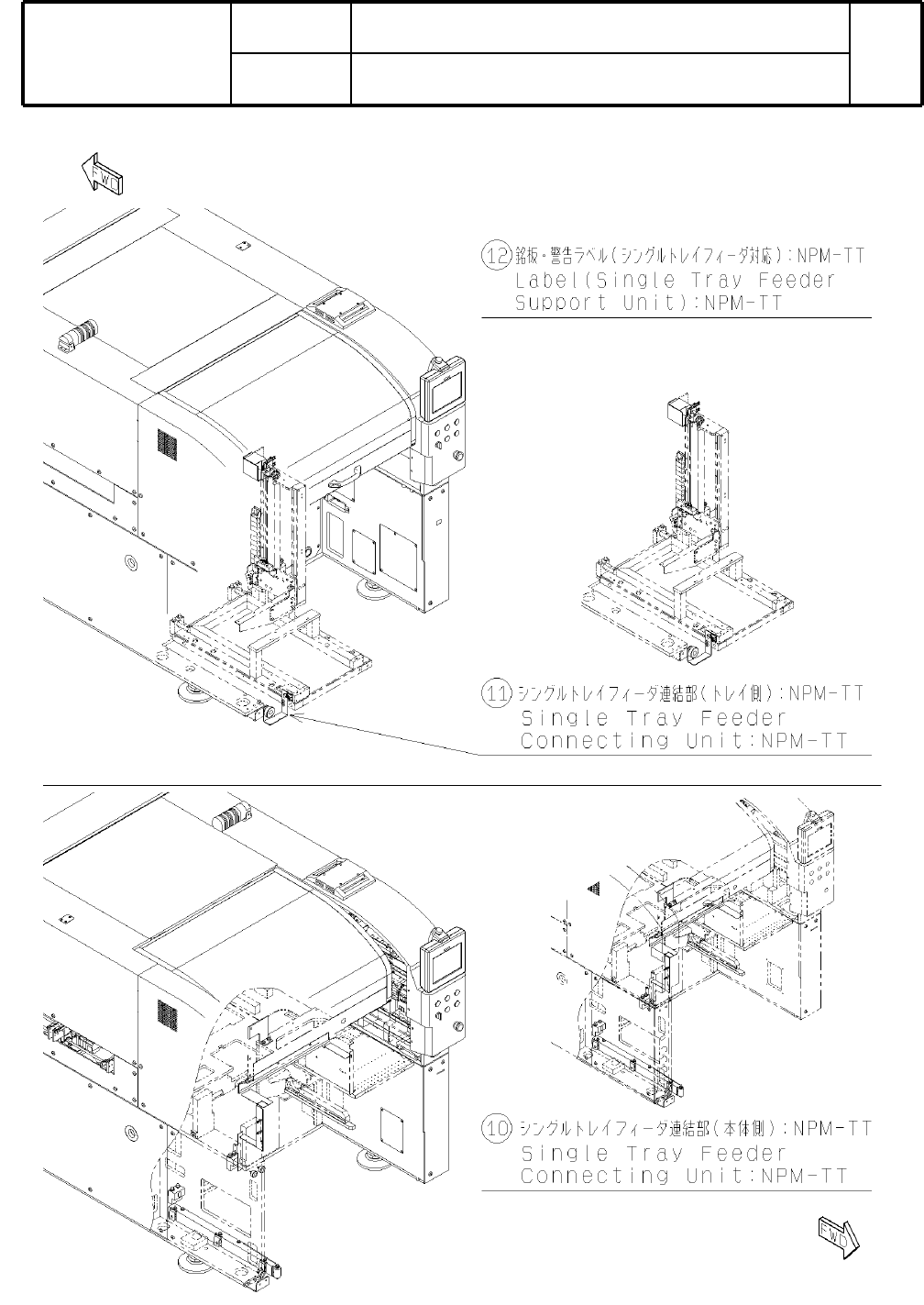 FWD

⑫ 銘板・警告ラベル(シングルトレイフィーダ対応):NPM-TT
Label(Single Tray Feeder Support Unit):NPM-TT

⑪ シングルトレイフィーダ連結部(トレイ側):NPM-TT
Single Tray Feeder Connecting Unit:NPM-TT

⑩ シングルトレイフィーダ連結部(本体側):NPM-TT
Single Tray Feeder Connecting Unit:NPM-TT

FWD