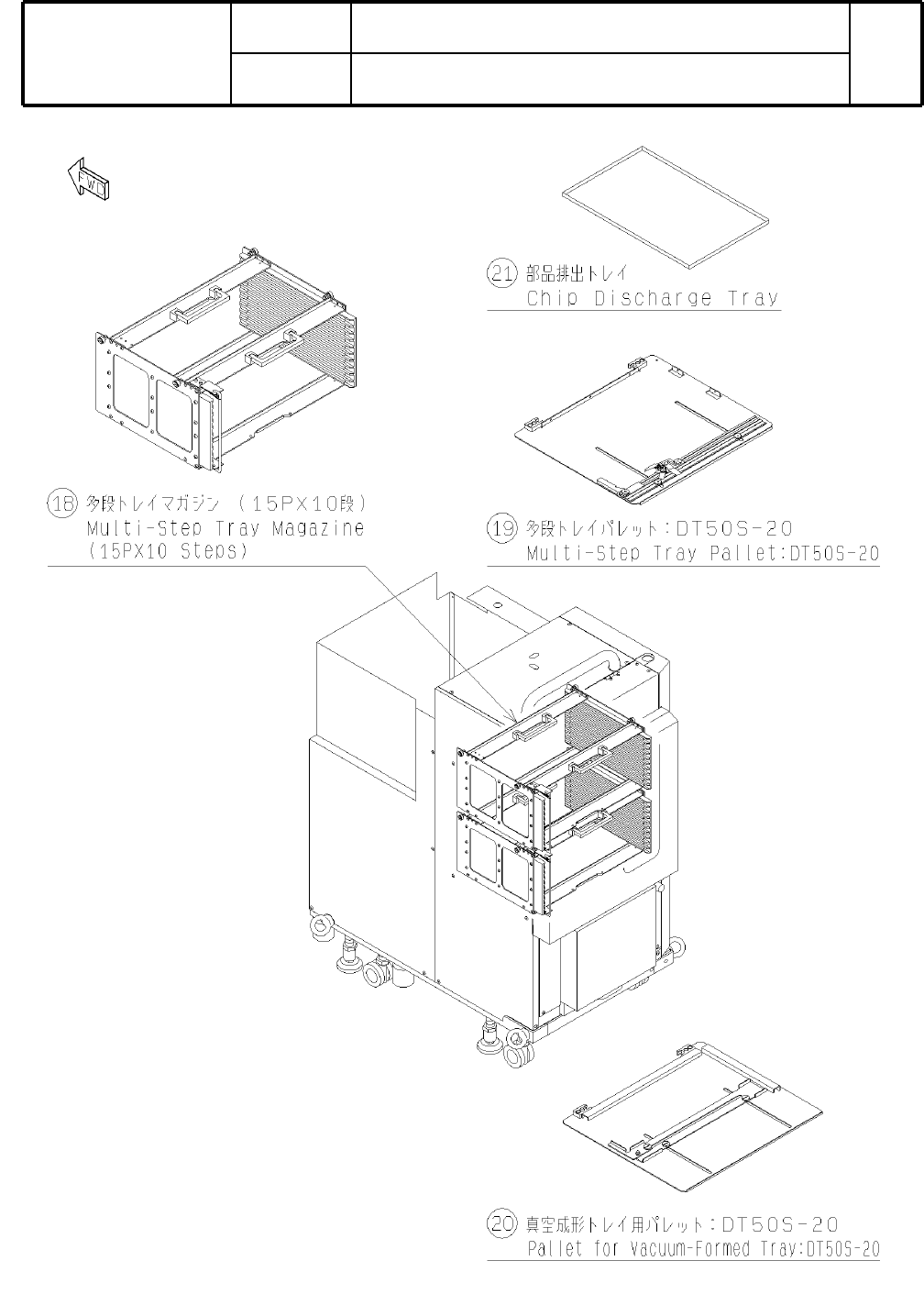 FWD

21 部品排出トレイ
Chip Discharge Tray

18 多段トレイマガジン (15PX10段)
Multi-Step Tray Magazine
(15PX10 Steps)

19 多段トレイパレット:DT50S-20
Multi-Step Tray Pallet:DT50S-20

20 真空成形トレイ用パレット:DT50S-20
Pallet for Vacuum-Formed Tray:DT50S-20