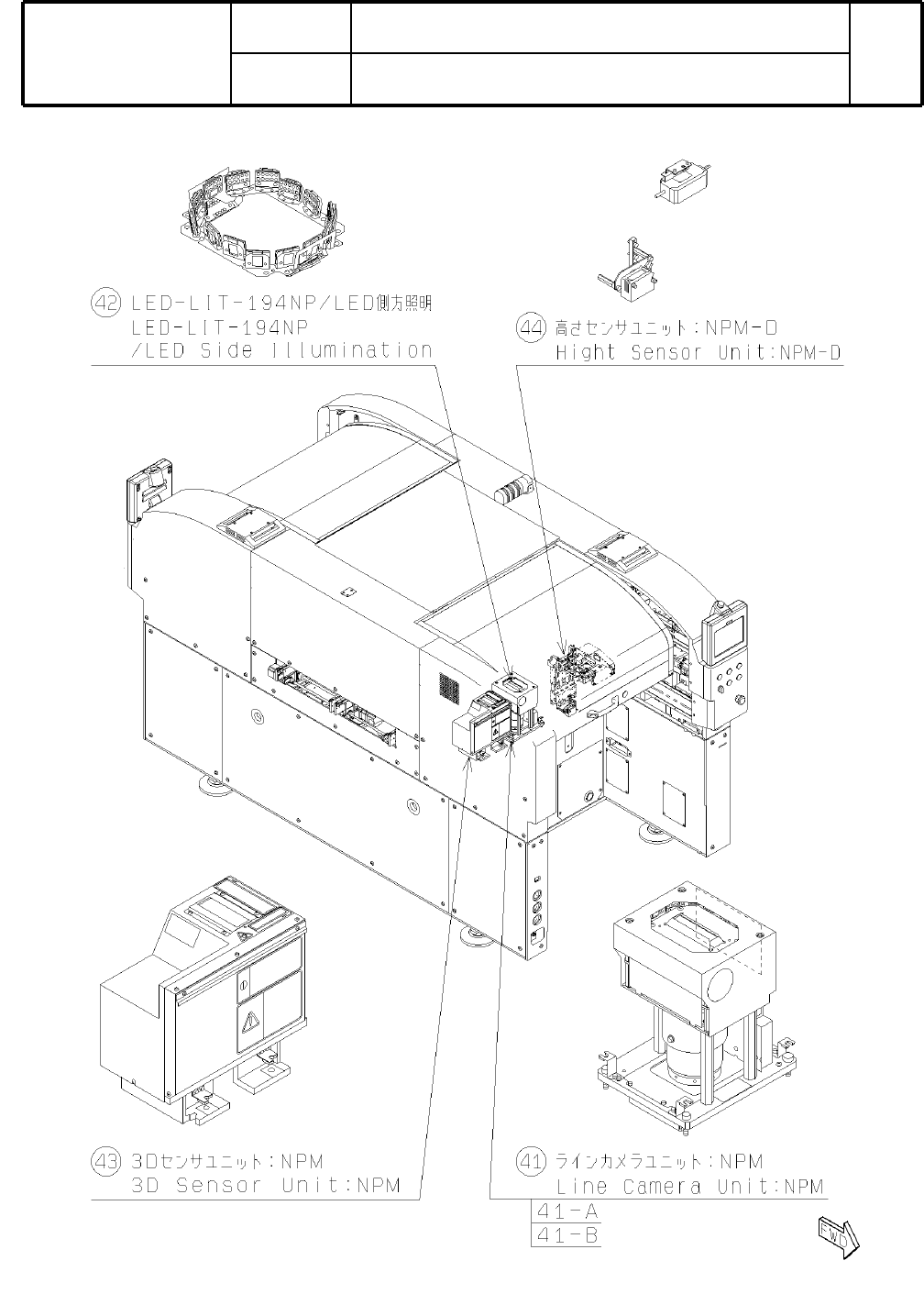 42 LED-LIT-194NP/LED側方照明
LED-LIT-194NP
/LED Side Illumination

44 高さセンサユニット:NPM-D
Hight Sensor Unit:NPM-D

43 3Dセンサユニット:NPM
3D Sensor Unit:NPM

41 ラインカメラユニット:NPM
Line Camera Unit:NPM
41-A
41-B

FWD