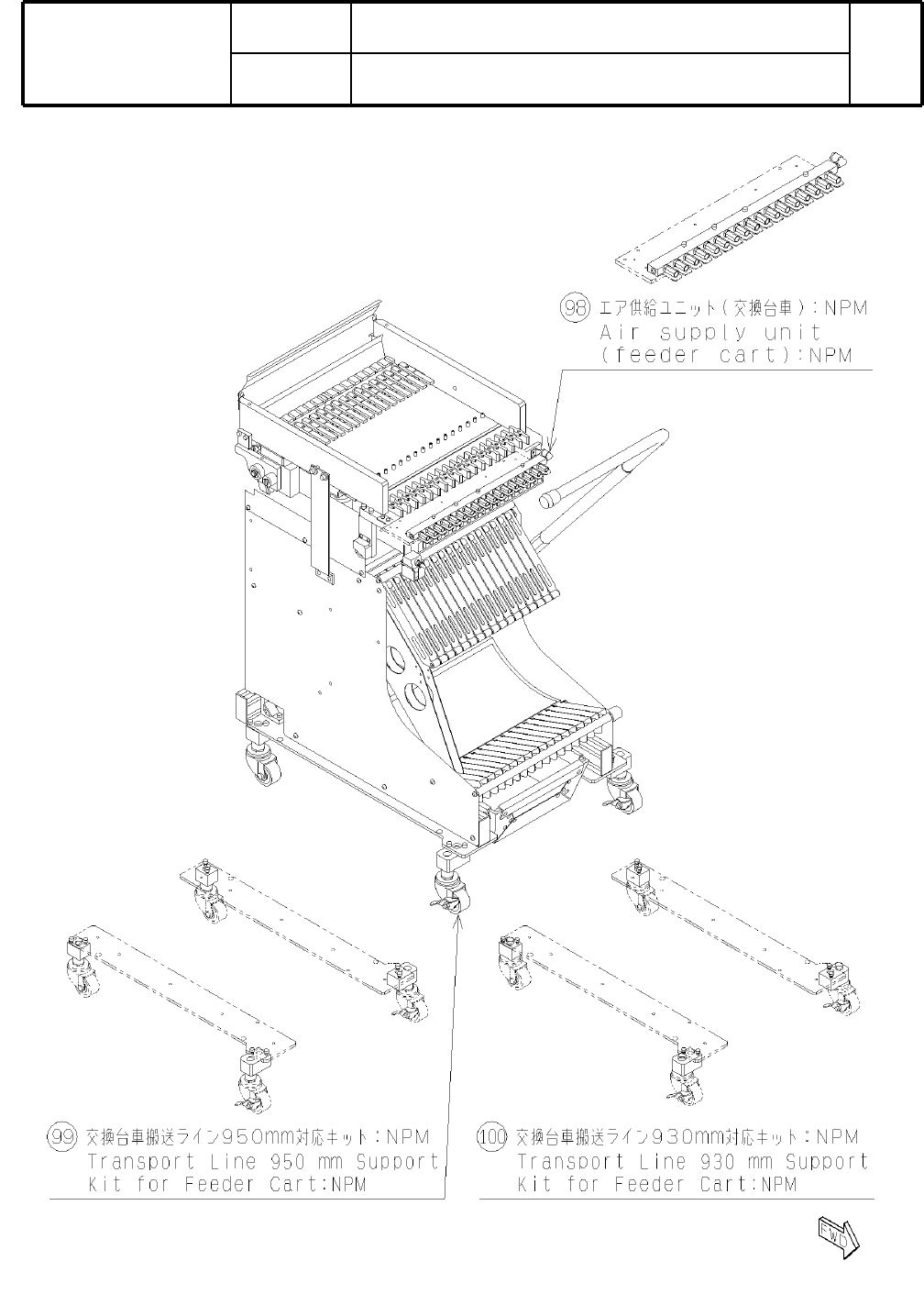 98 エア供給ユニット(交換台車):NPM
Air supply unit
(feeder cart):NPM

99 交換台車搬送ライン950mm対応キット:NPM
Transport Line 950 mm Support
Kit for Feeder Cart:NPM

100 交換台車搬送ライン930mm対応キット:NPM
Transport Line 930 mm Support
Kit for Feeder Cart:NPM

FWD