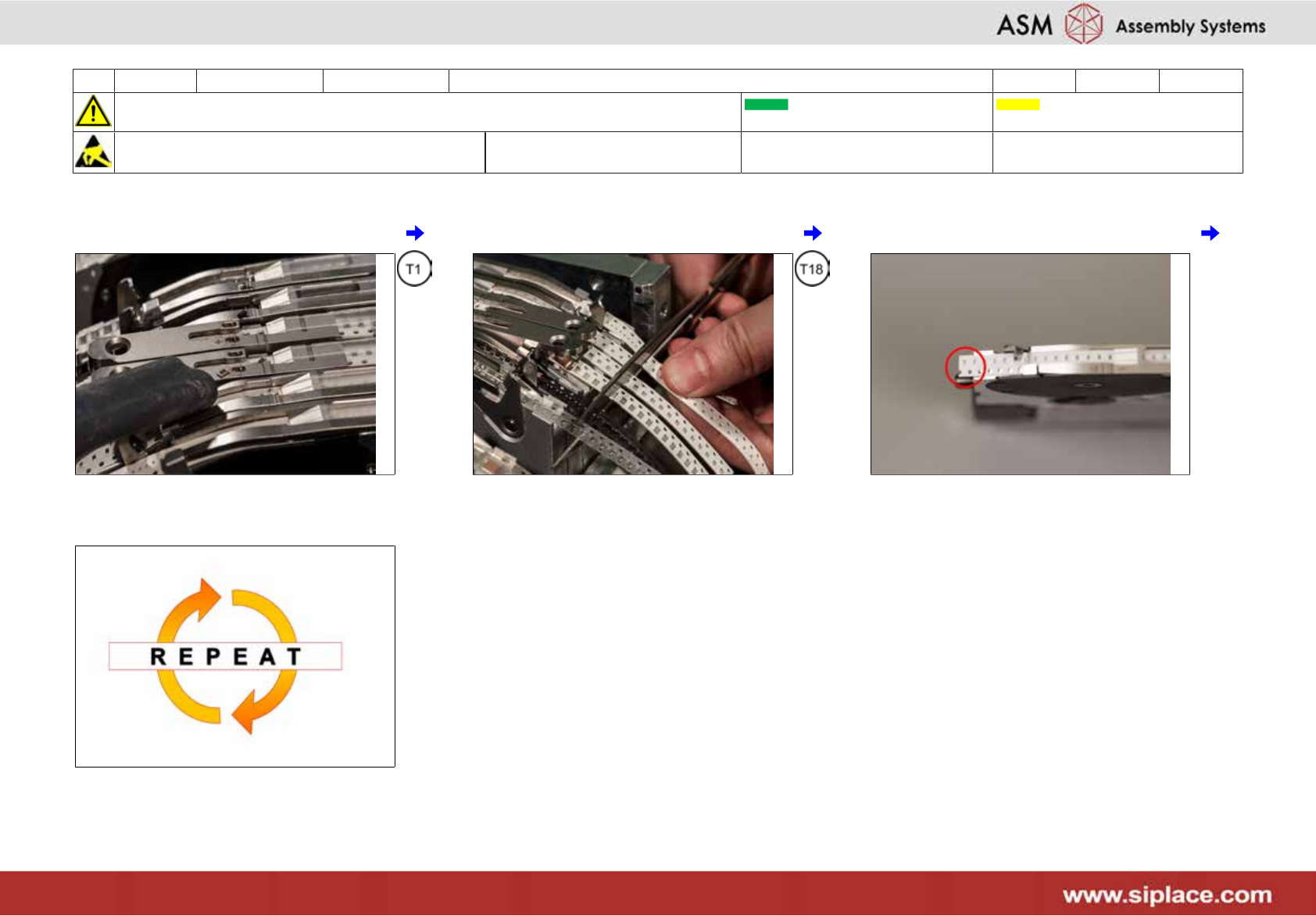 ASM Assembly Systems

T1

T18

REPEAT

www.siplace.com