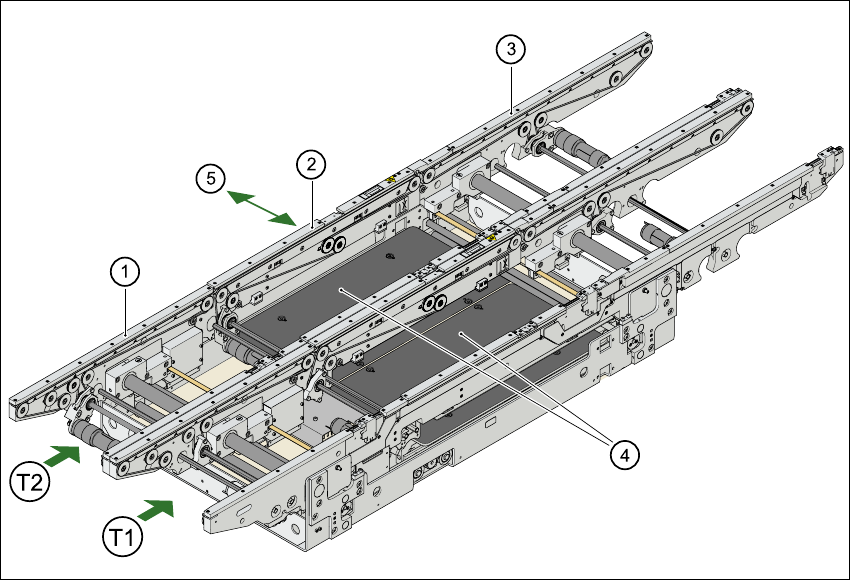 3
2
5
1
4
T2
T1