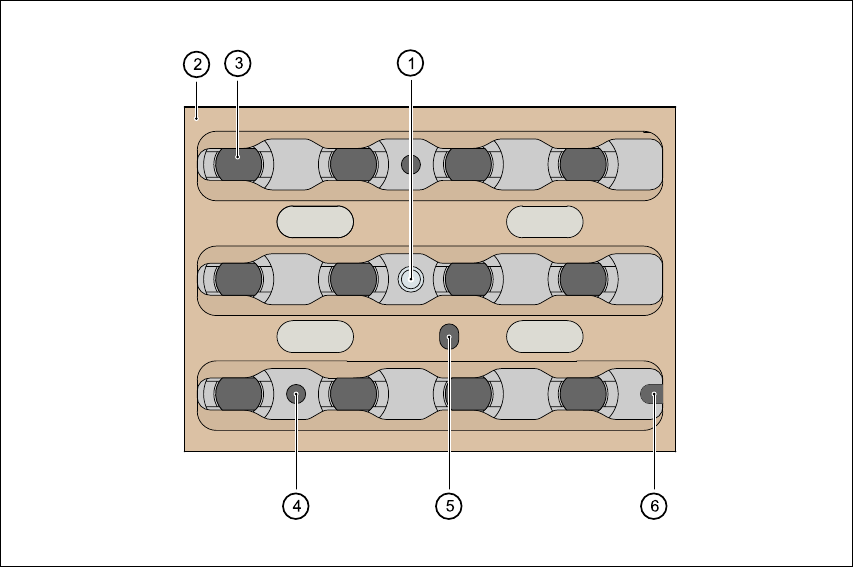 2
3
1
4
5
6