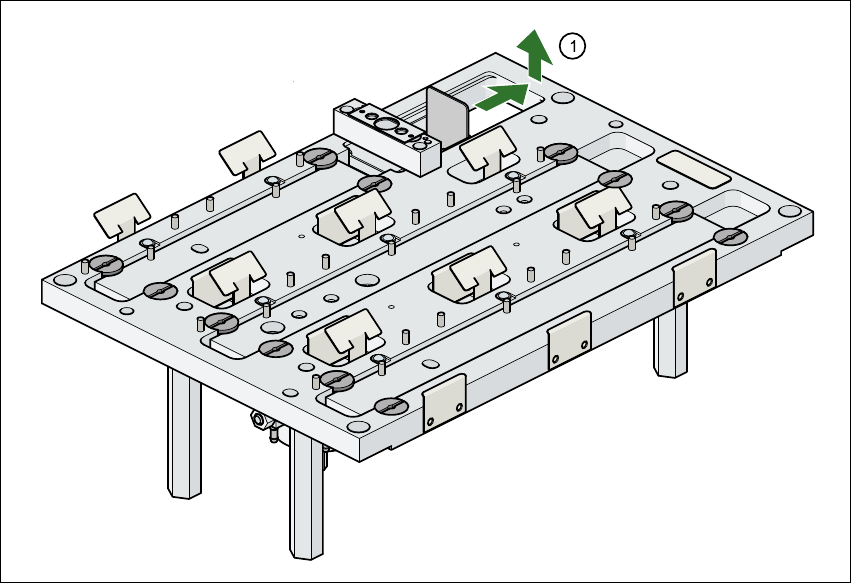 1