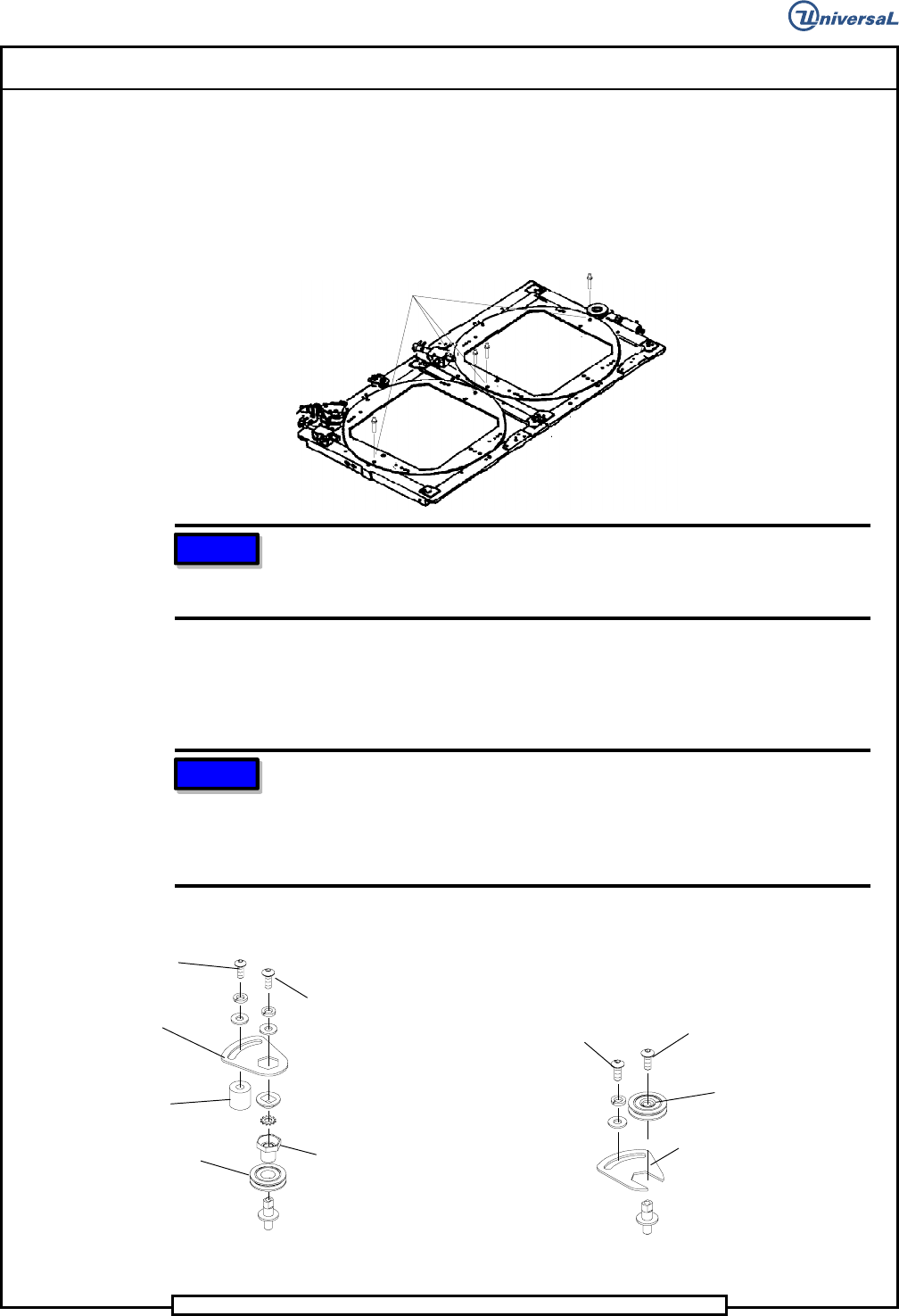 UniversaL