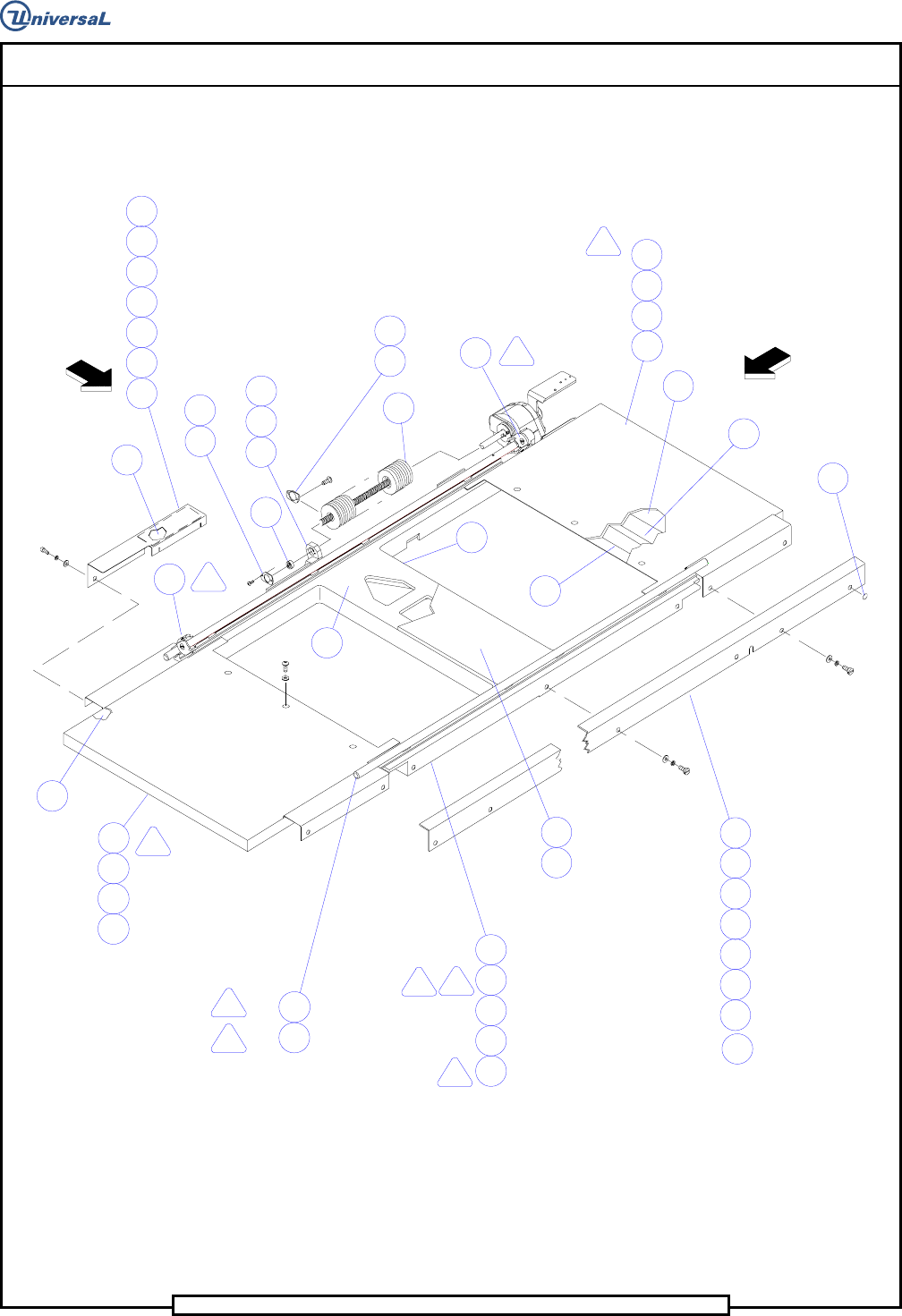 UniversaL