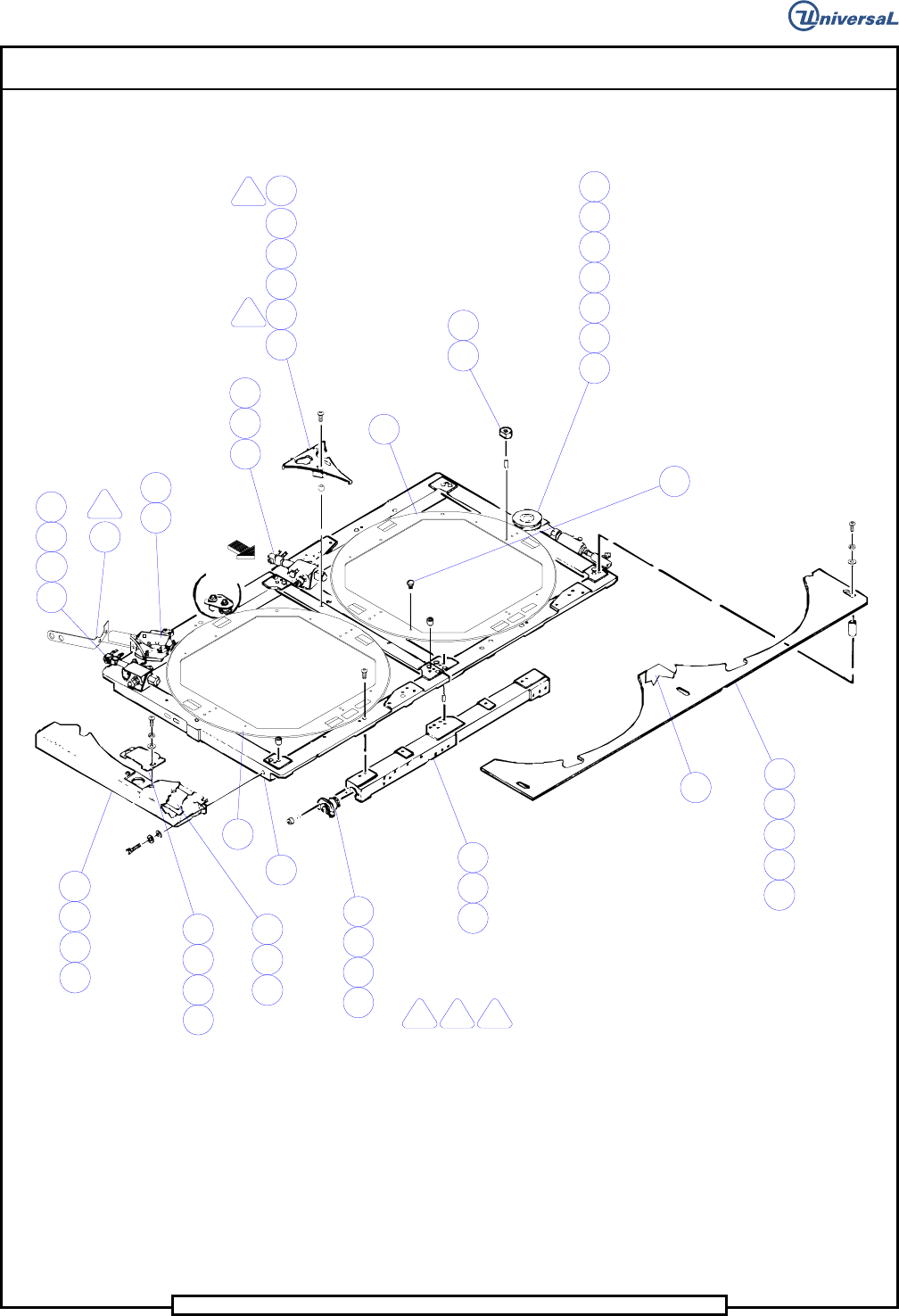 UniversaL