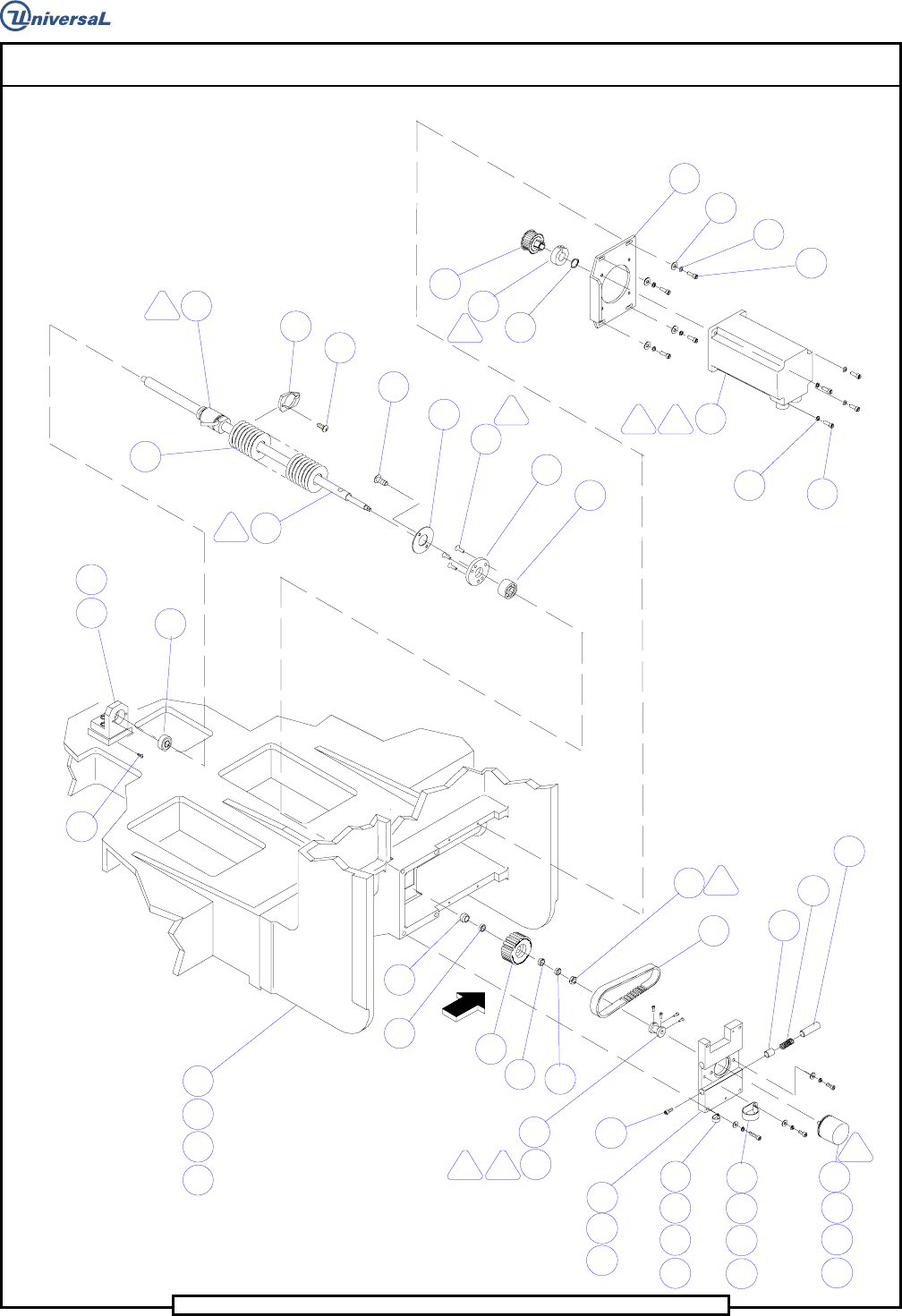 UniversaL