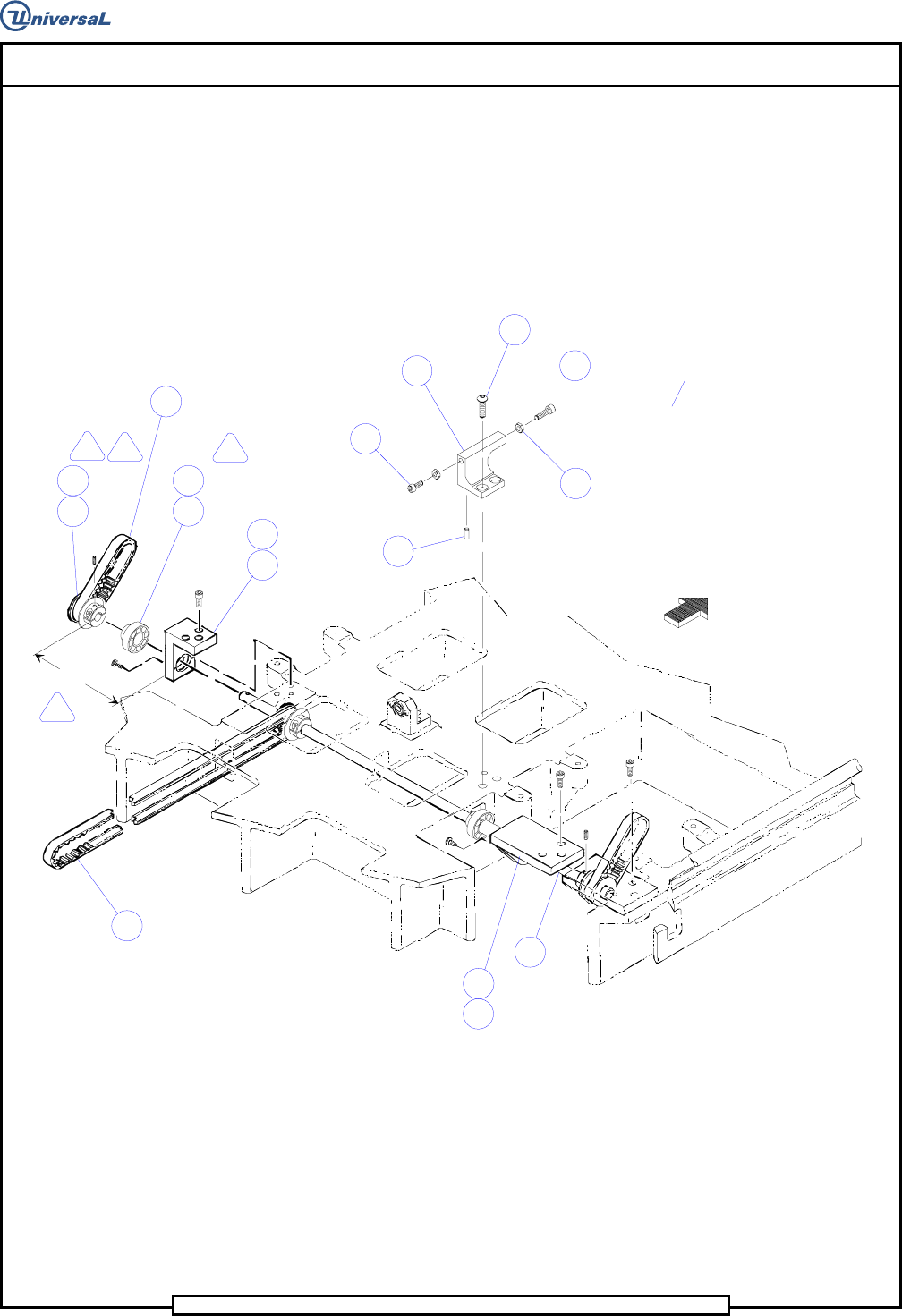 UniversaL