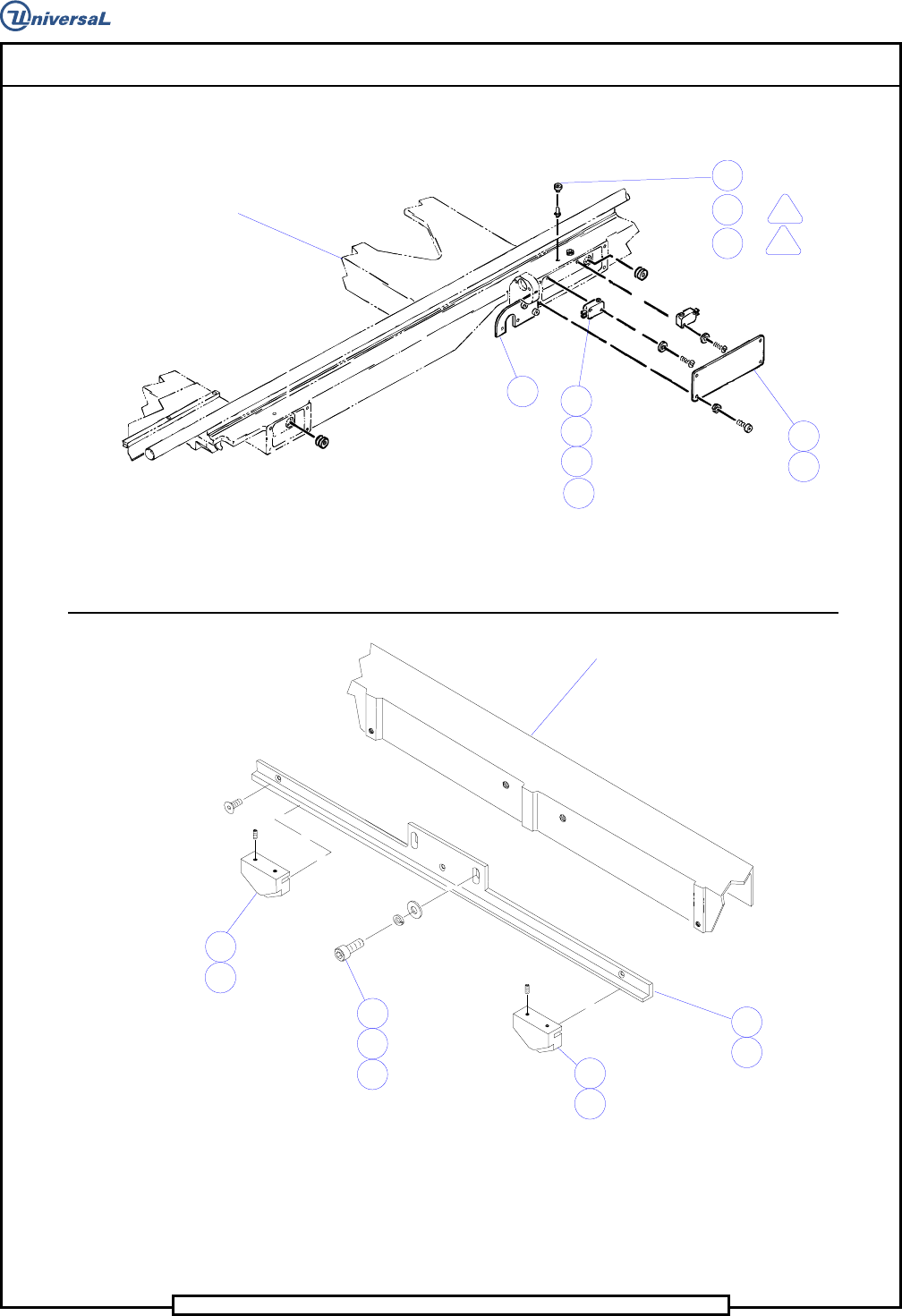 UniversaL