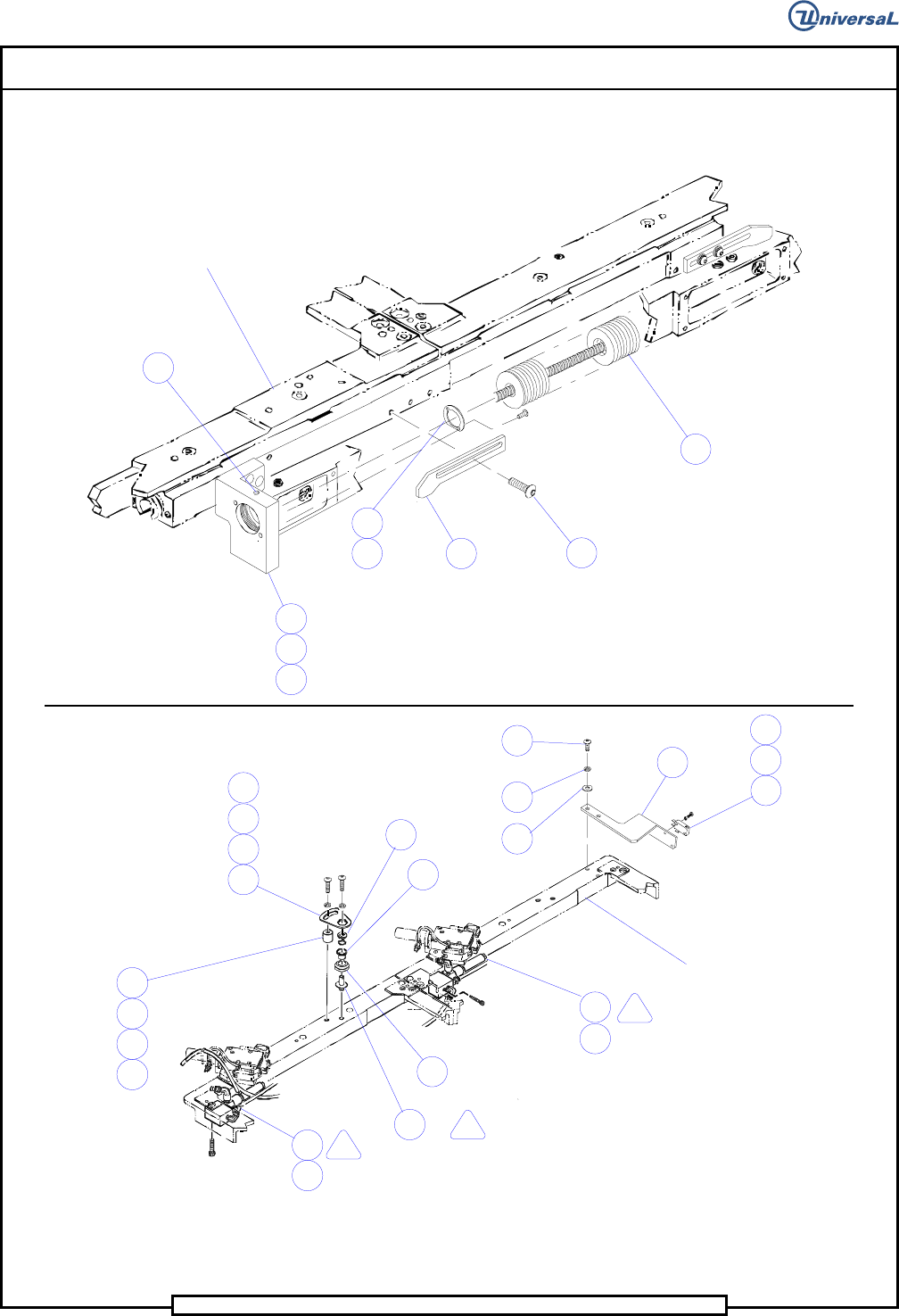 UniversaL