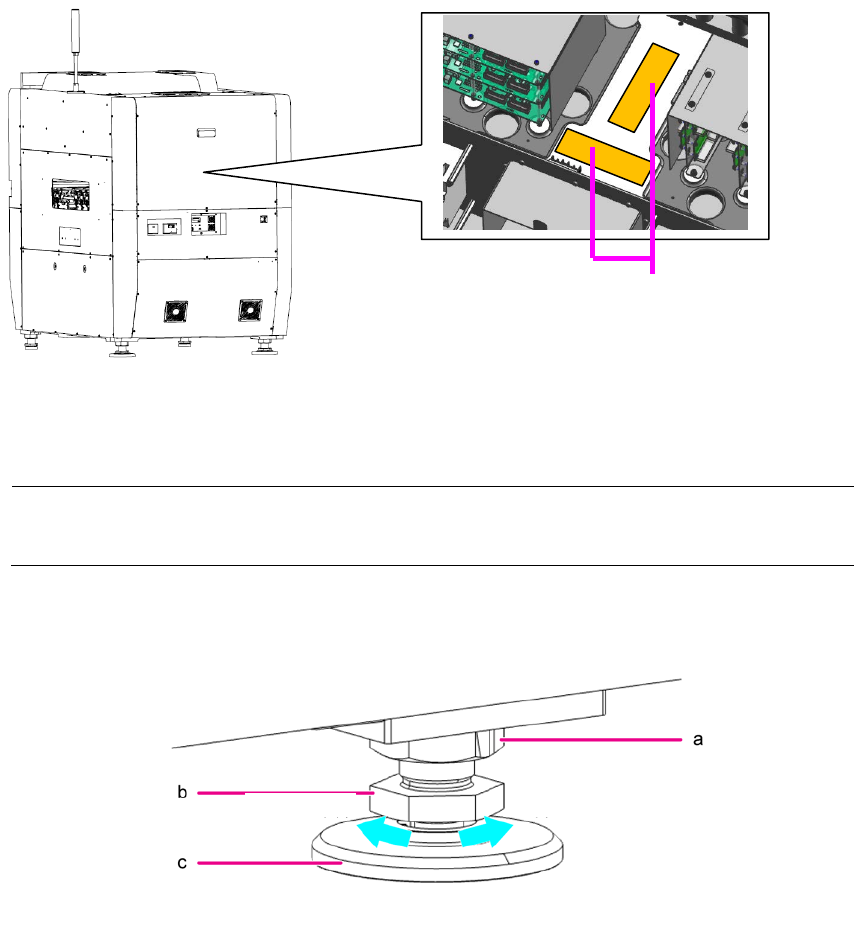 a
b
c