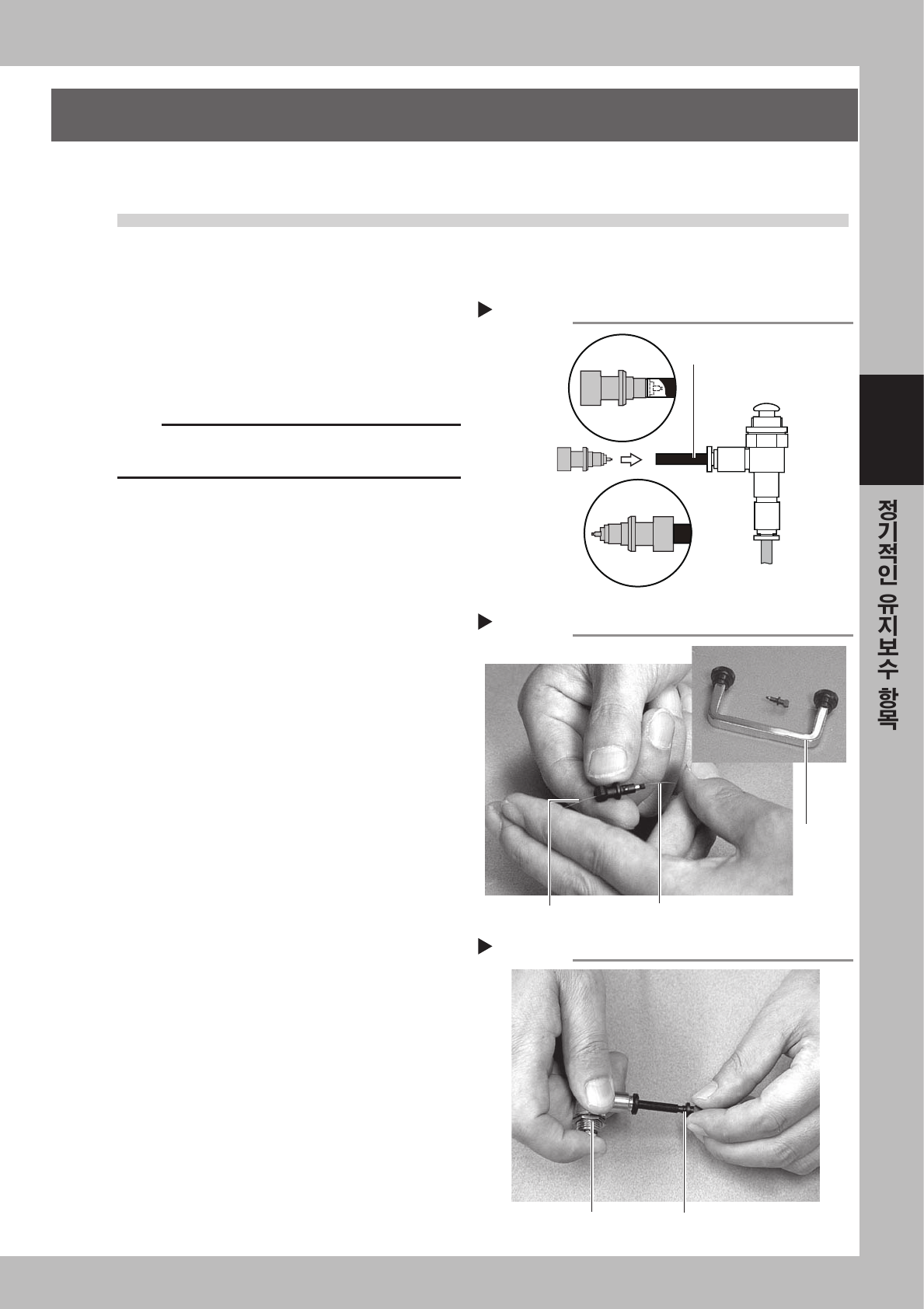 정기적인 유지보수 항목