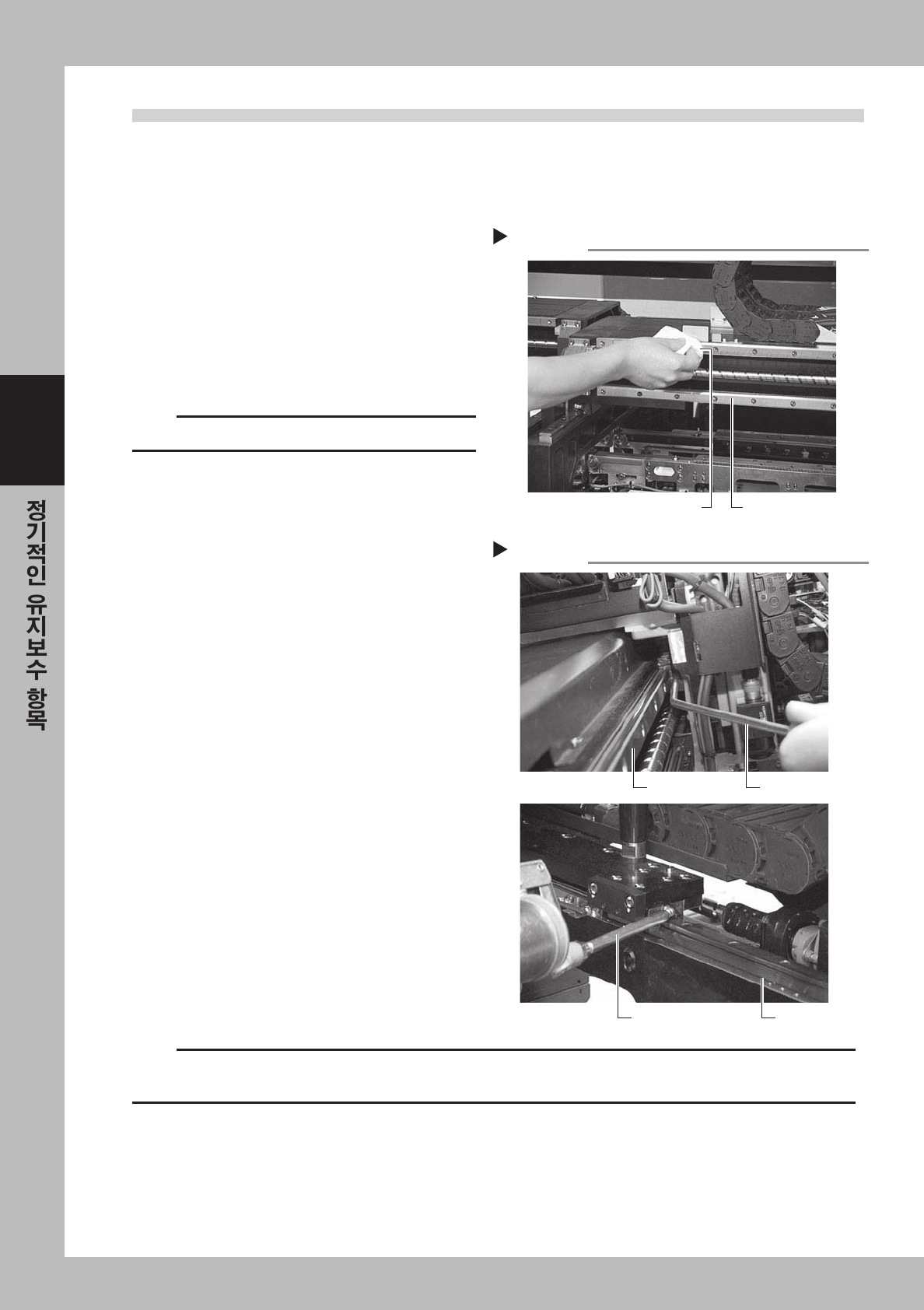 정기적인 유지보수 항목